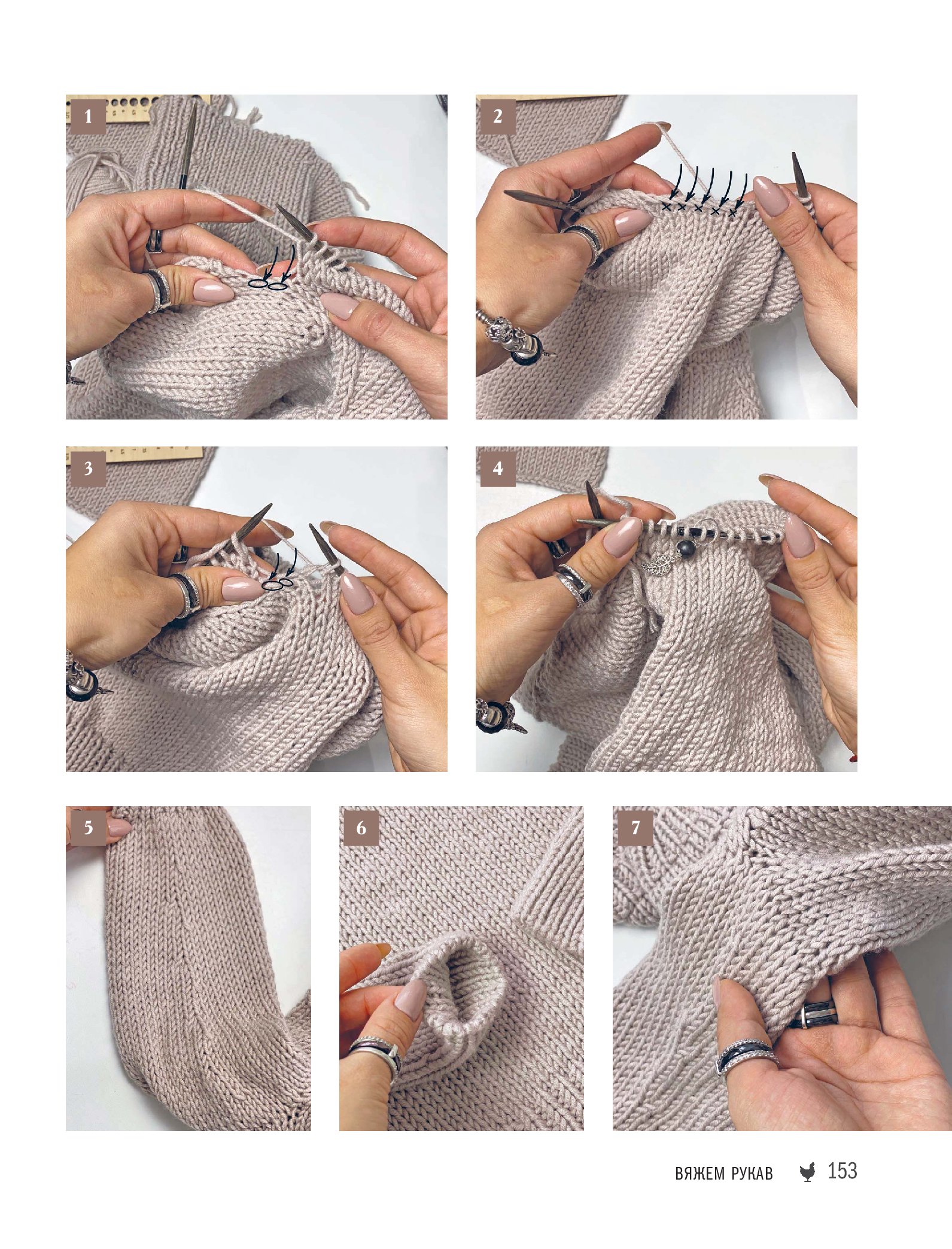 1

2

3

4

5

6

7

ВЯЖЕМ РУКАВ 153