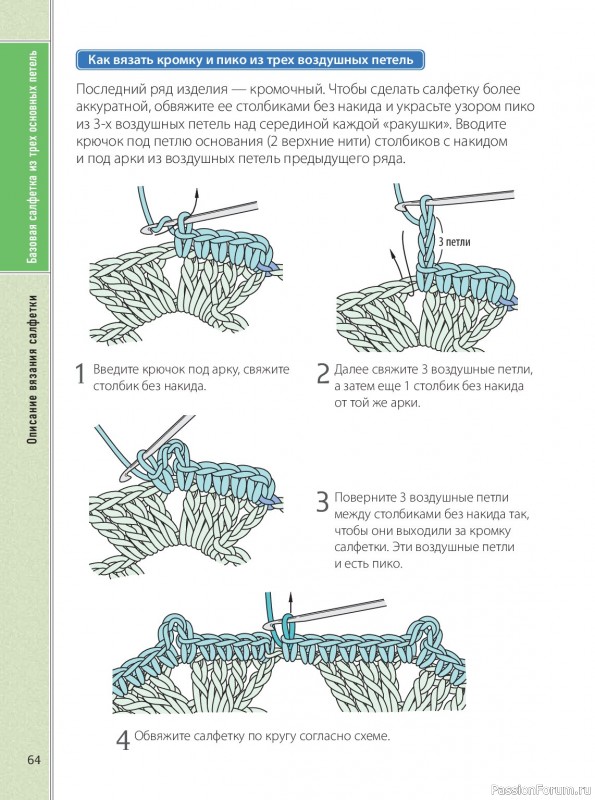 Базовая салфетка из трех основных петель

Описание вязания салфетки

Как вязать кромку и пико из трех воздушных петель

Последний ряд изделия — кромочный. Чтобы сделать салфетку более аккуратной, обвяжите ее столбиками без накида и украсьте узором пико из 3-х воздушных петель над серединой каждой «ракушки». Вводите крючок под петлю основания (2 верхние нити) столбиков с накидом и под арки из воздушных петель предыдущего ряда.

3 петли

1 Введите крючок под арку, свяжите столбик без накида.

2 Далее свяжите 3 воздушные петли, а затем еще 1 столбик без накида от той же арки.

3 Поверните 3 воздушные петли между столбиками без накида так, чтобы они выходили за кромку салфетки. Эти воздушные петли и есть пико.

4 Обвяжите салфетку по кругу согласно схеме.

64

PassionForum.ru