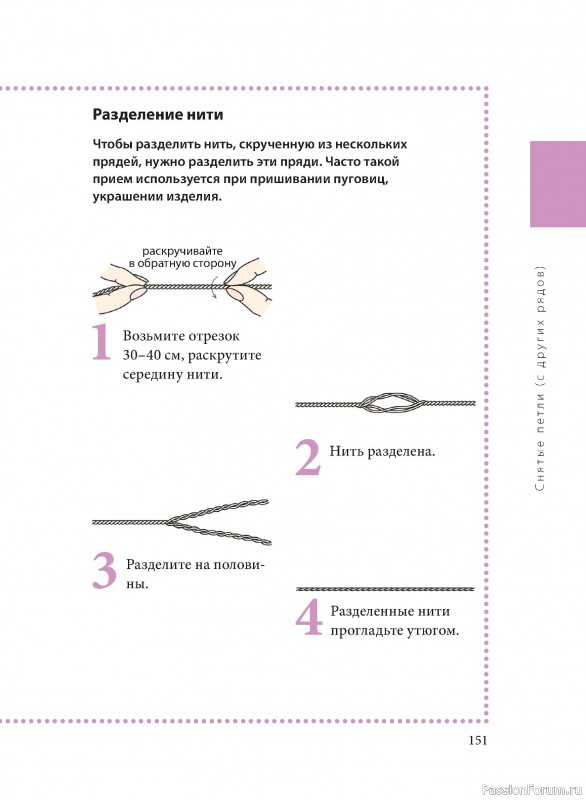 Разделение нити

Чтобы разделить нить, скрученную из нескольких прядей, нужно разделить эти пряди. Часто такой прием используется при пришивании пуговиц, украшении изделия.

раскручивайте в обратную сторону

1 Возьмите отрезок 30–40 см, раскрутите середину нити.

2 Нить разделена.

3 Разделите на половины.

4 Разделенные нити прогладьте утюгом.

Снятые петли (с других рядов)

151

PassionForum.ru