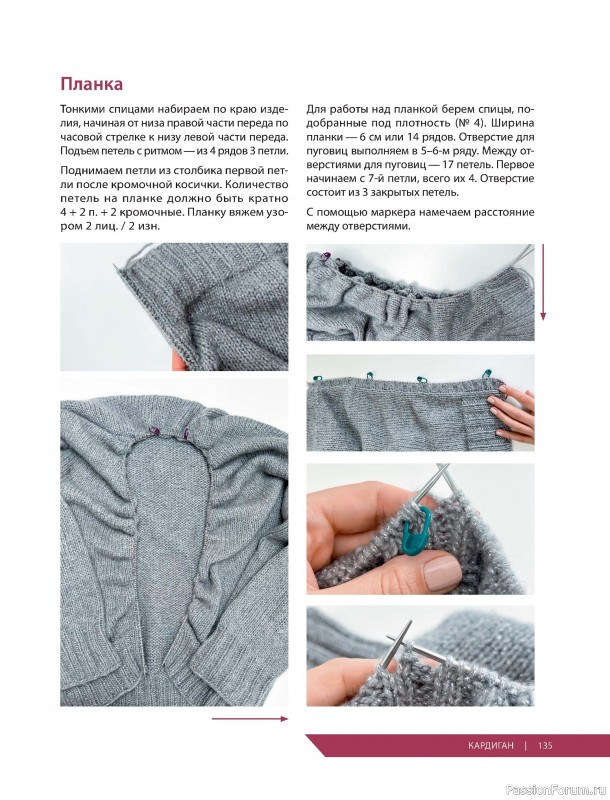 Планка

Тонкими спицами набираем по краю изделия, начиная от низа правой части переда по часовой стрелке к низу левой части переда. Подъем петель с ритмом — из 4 рядов 3 петли.

Поднимаем петли из столбика первой петли после кромочной косички. Количество петель на планке должно быть кратно 4 + 2 п. + 2 кромочные. Планку вяжем узором 2 лиц. / 2 изн.

Для работы над планкой берем спицы, подобранные под плотность (№ 4). Ширина планки — 6 см или 14 рядов. Отверстие для пуговиц выполняем в 5–6-м ряду. Между отверстиями для пуговиц — 17 петель. Первое начинаем с 7-й петли, всего их 4. Отверстие состоит из 3 закрытых петель.

С помощью маркера намечаем расстояние между отверстиями.

КАРДИГАН | 135

PassionForum.ru