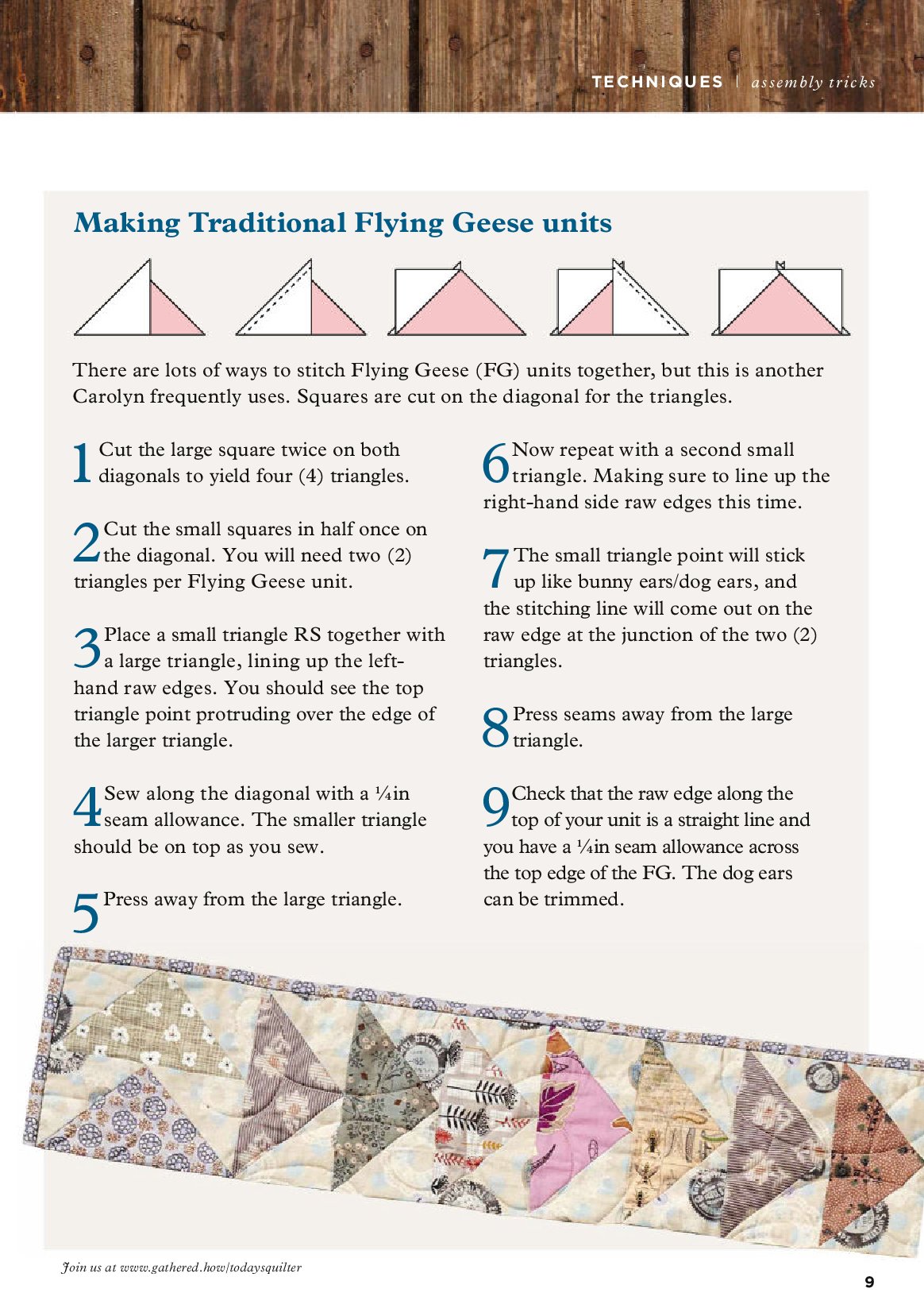 TECHNIQUES | assembly tricks

Making Traditional Flying Geese units

There are lots of ways to stitch Flying Geese (FG) units together, but this is another Carolyn frequently uses. Squares are cut on the diagonal for the triangles.

1 Cut the large square twice on both diagonals to yield four (4) triangles.

2 Cut the small squares in half once on the diagonal. You will need two (2) triangles per Flying Geese unit.

3 Place a small triangle RS together with a large triangle, lining up the left-hand raw edges. You should see the top triangle point protruding over the edge of the larger triangle.

4 Sew along the diagonal with a ¼in seam allowance. The smaller triangle should be on top as you sew.

5 Press away from the large triangle.

6 Now repeat with a second small triangle. Making sure to line up the right-hand side raw edges this time.

7 The small triangle point will stick up like bunny ears/dog ears, and the stitching line will come out on the raw edge at the junction of the two (2) triangles.

8 Press seams away from the large triangle.

9 Check that the raw edge along the top of your unit is a straight line and you have a ¼in seam allowance across the top edge of the FG. The dog ears can be trimmed.

Join us at www.gathered.how/todaysquilter

9