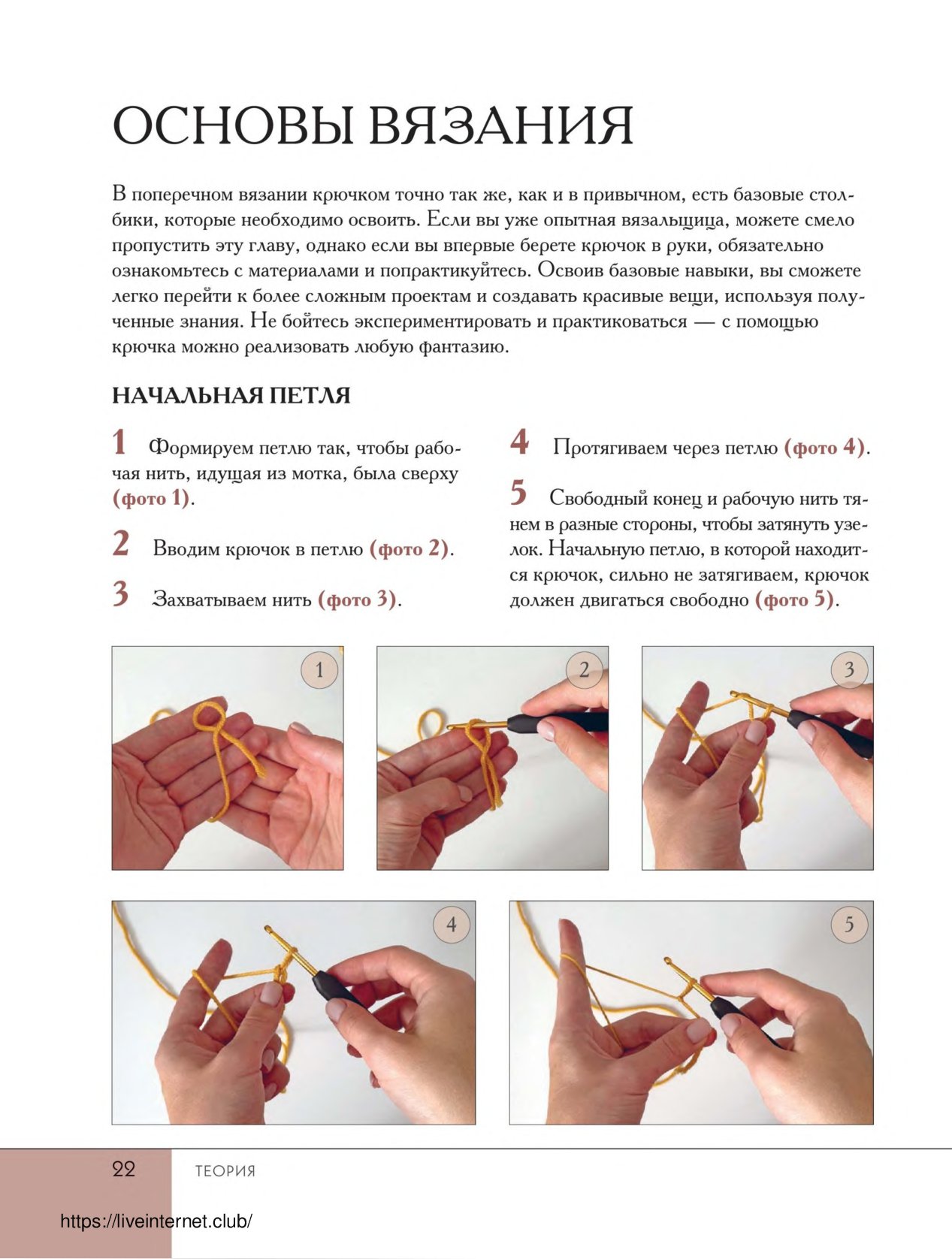 ОСНОВЫ ВЯЗАНИЯ

В поперечном вязании крючком точно так же, как и в привычном, есть базовые столбики, которые необходимо освоить. Если вы уже опытная вязальщица, можете смело пропустить эту главу, однако если вы впервые берете крючок в руки, обязательно ознакомьтесь с материалами и попрактикуйтесь. Освоив базовые навыки, вы сможете легко перейти к более сложным проектам и создавать красивые вещи, используя полученные знания. Не бойтесь экспериментировать и практиковаться — с помощью крючка можно реализовать любую фантазию.

НАЧАЛЬНАЯ ПЕТЛЯ

1 Формируем петлю так, чтобы рабочая нить, идущая из мотка, была сверху (фото 1).

2 Вводим крючок в петлю (фото 2).

3 Захватываем нить (фото 3).

4 Протягиваем через петлю (фото 4).

5 Свободный конец и рабочую нить тянем в разные стороны, чтобы затянуть узелок. Начальную петлю, в которой находится крючок, сильно не затягиваем, крючок должен двигаться свободно (фото 5).

1

2

3

4

5

22 ТЕОРИЯ

https://liveinternet.club/