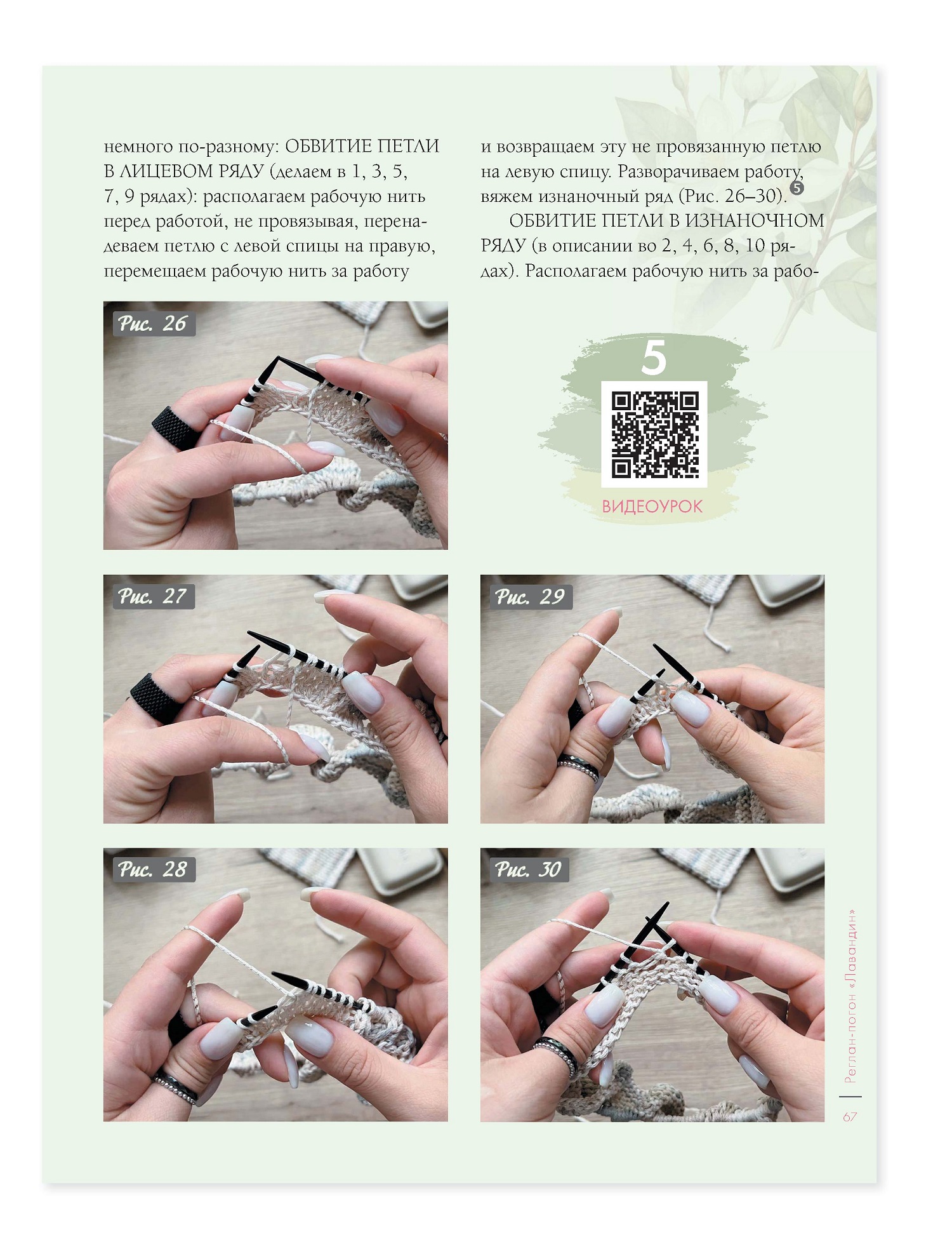 немного по-разному: ОБВИТИЕ ПЕТЛИ В ЛИЦЕВОМ РЯДУ (делаем в 1, 3, 5, 7, 9 рядах): располагаем рабочую нить перед работой, не провязывая, перенадеваем петлю с левой спицы на правую, перемещаем рабочую нить за работу

и возвращаем эту не провязанную петлю на левую спицу. Разворачиваем работу, вяжем изнаночный ряд (Рис. 26–30). 5

ОБВИТИЕ ПЕТЛИ В ИЗНАНОЧНОМ РЯДУ (в описании во 2, 4, 6, 8, 10 рядах). Располагаем рабочую нить за рабо-

Рис. 26

5

ВИДЕОУРОК

Рис. 27

Рис. 29

Рис. 28

Рис. 30

Реглан-погон «Лавандин»

67