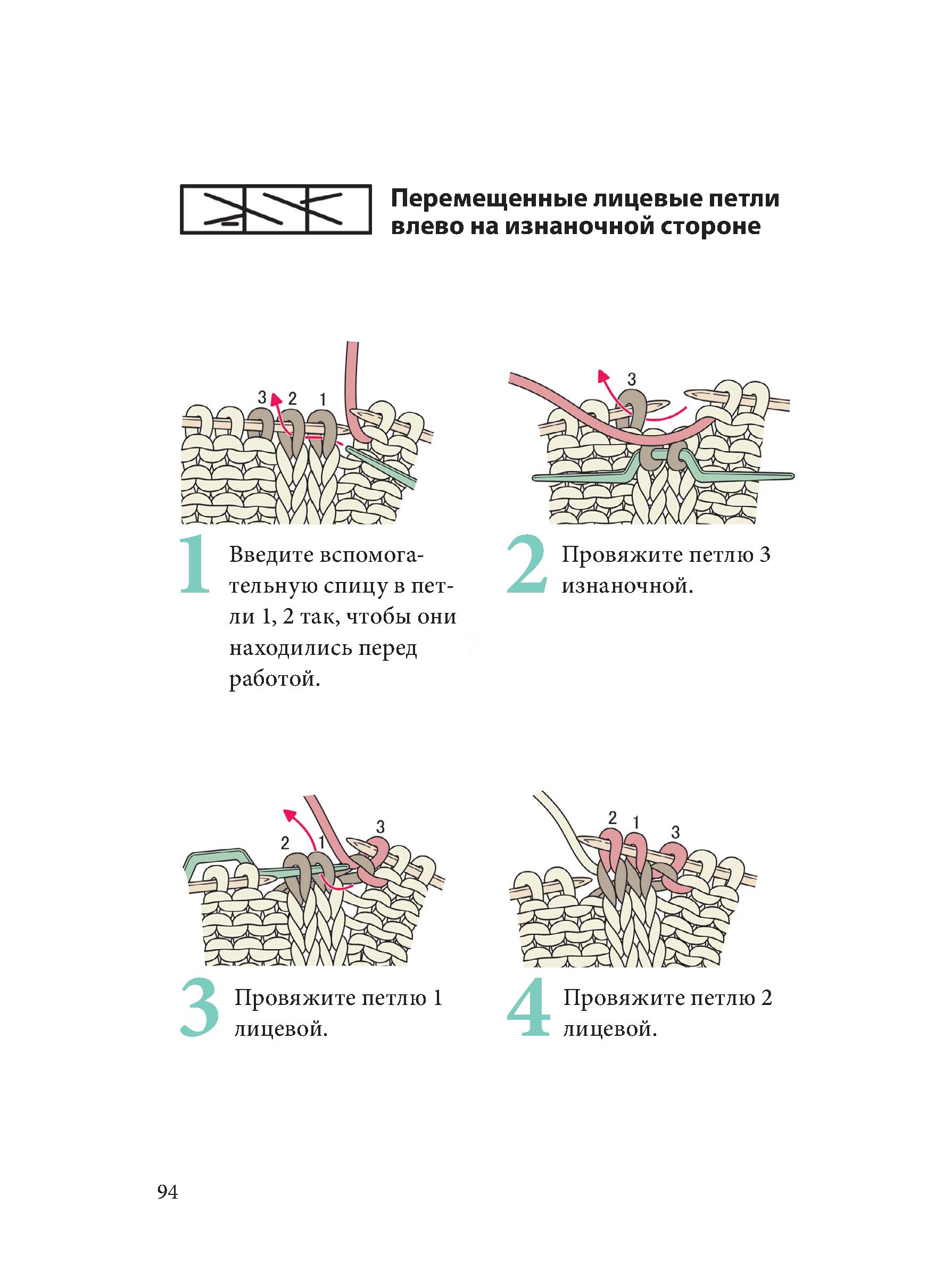 Перемещенные лицевые петли влево на изнаночной стороне

3 2 1

3

1 Введите вспомогательную спицу в петли 1, 2 так, чтобы они находились перед работой.

2 Провяжите петлю 3 изнаночной.

2 1 3

2 1 3

3 Провяжите петлю 1 лицевой.

4 Провяжите петлю 2 лицевой.

94