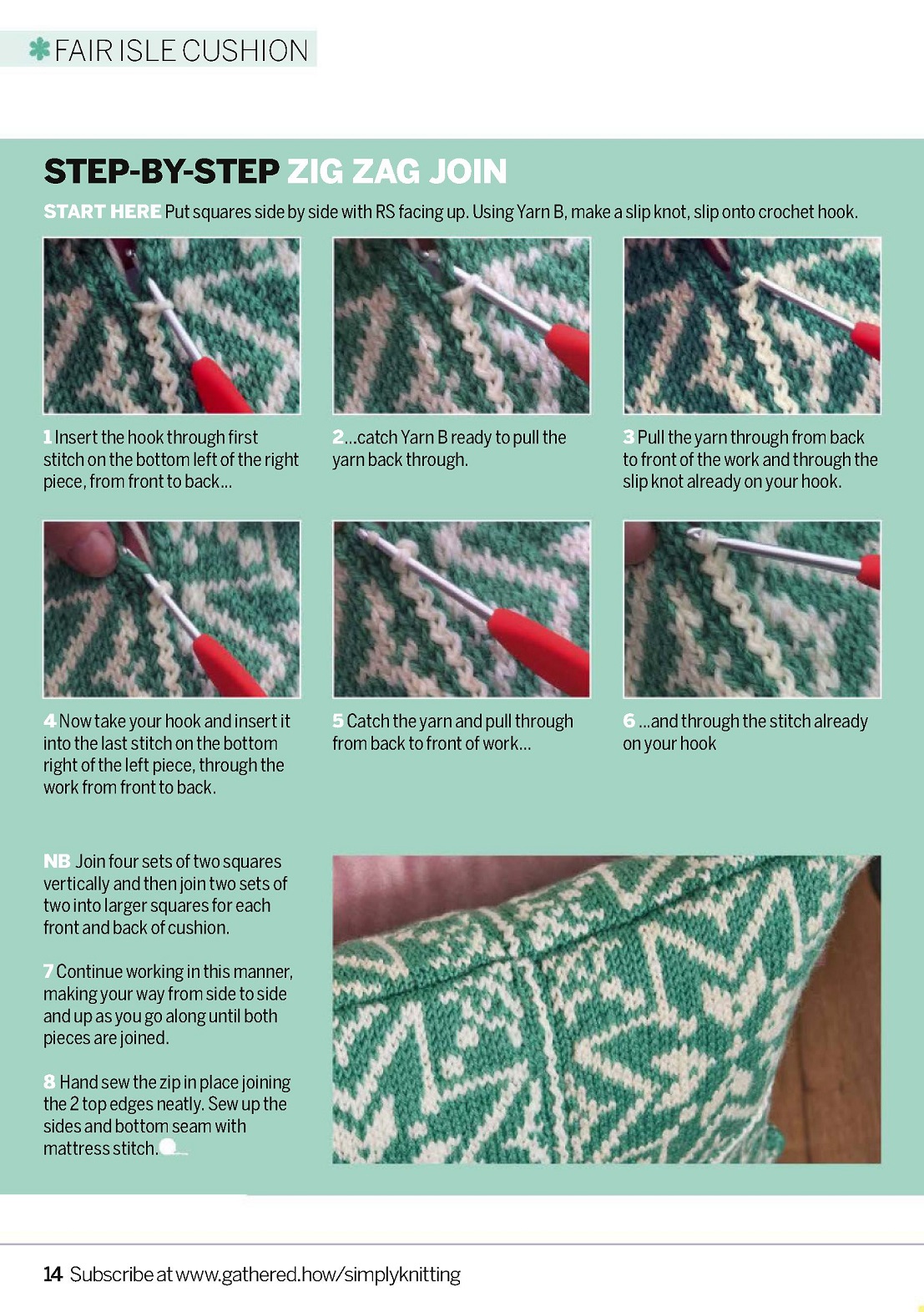 FAIR ISLE CUSHION

STEP-BY-STEP ZIG ZAG JOIN

START HERE Put squares side by side with RS facing up. Using Yarn B, make a slip knot, slip onto crochet hook.

1 Insert the hook through first stitch on the bottom left of the right piece, from front to back...

2 ...catch Yarn B ready to pull the yarn back through.

3 Pull the yarn through from back to front of the work and through the slip knot already on your hook.

4 Now take your hook and insert it into the last stitch on the bottom right of the left piece, through the work from front to back.

5 Catch the yarn and pull through from back to front of work...

6 ...and through the stitch already on your hook

NB Join four sets of two squares vertically and then join two sets of two into larger squares for each front and back of cushion.

7 Continue working in this manner, making your way from side to side and up as you go along until both pieces are joined.

8 Hand sew the zip in place joining the 2 top edges neatly. Sew up the sides and bottom seam with mattress stitch.

14 Subscribe at www.gathered.how/simplyknitting