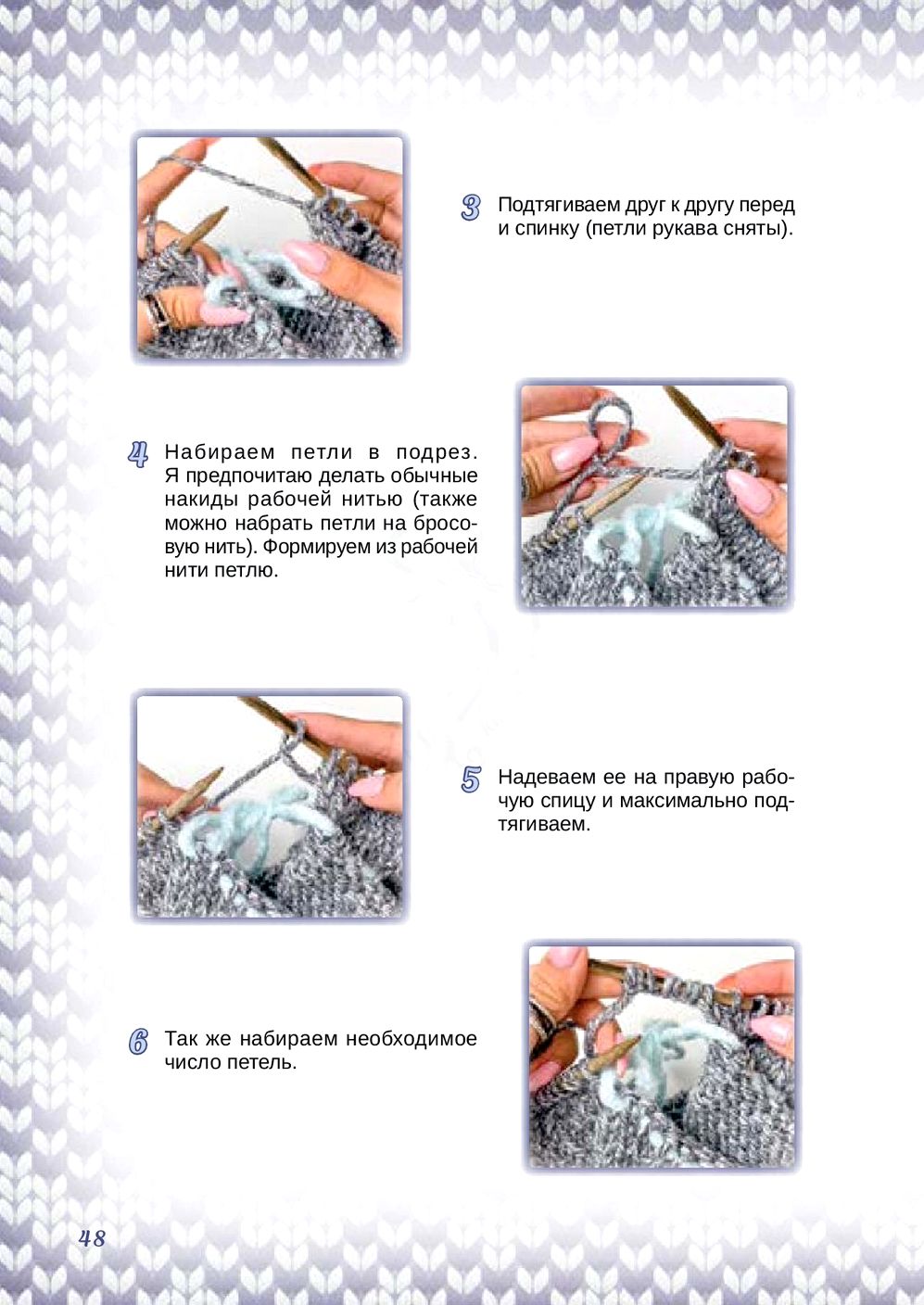 3 Подтягиваем друг к другу перед и спинку (петли рукава сняты).

4 Набираем петли в подрез. Я предпочитаю делать обычные накиды рабочей нитью (также можно набрать петли на бросовую нить). Формируем из рабочей нити петлю.

5 Надеваем ее на правую рабочую спицу и максимально подтягиваем.

6 Так же набираем необходимое число петель.

48