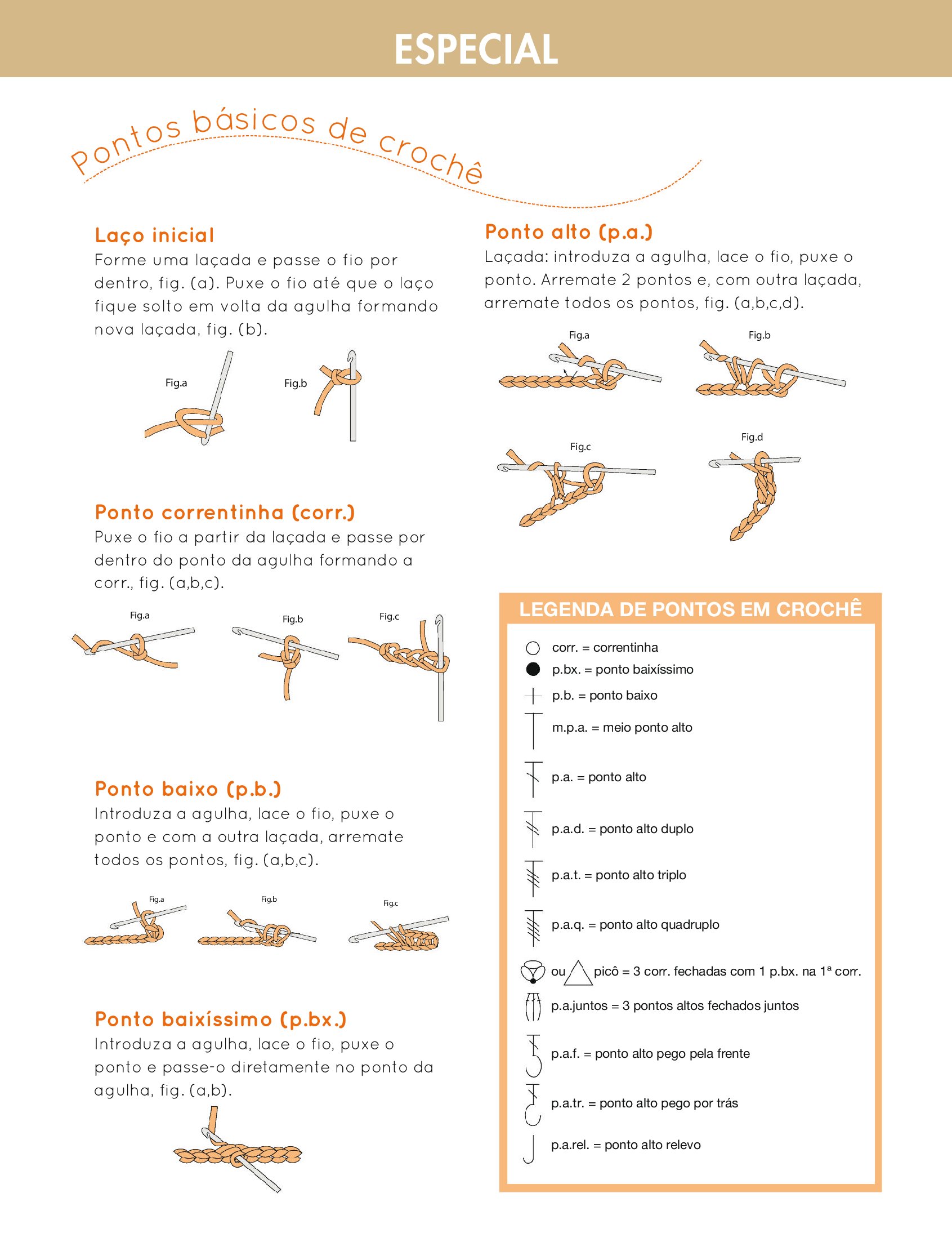 ESPECIAL

Pontos básicos de crochê

Laço inicial
Forme uma laçada e passe o fio por dentro, fig. (a). Puxe o fio até que o laço fique solto em volta da agulha formando nova laçada, fig. (b).

Fig.a
Fig.b

Ponto correntinha (corr.)
Puxe o fio a partir da laçada e passe por dentro do ponto da agulha formando a corr., fig. (a,b,c).

Fig.a
Fig.b
Fig.c

Ponto baixo (p.b.)
Introduza a agulha, lace o fio, puxe o ponto e com a outra laçada, arremate todos os pontos, fig. (a,b,c).

Fig.a
Fig.b
Fig.c

Ponto baixíssimo (p.bx.)
Introduza a agulha, lace o fio, puxe o ponto e passe-o diretamente no ponto da agulha, fig. (a,b).

Ponto alto (p.a.)
Laçada: introduza a agulha, lace o fio, puxe o ponto. Arremate 2 pontos e, com outra laçada, arremate todos os pontos, fig. (a,b,c,d).

Fig.a
Fig.b
Fig.c
Fig.d

LEGENDA DE PONTOS EM CROCHÊ
corr. = correntinha
p.bx. = ponto baixíssimo
p.b. = ponto baixo
m.p.a. = meio ponto alto
p.a. = ponto alto
p.a.d. = ponto alto duplo
p.a.t. = ponto alto triplo
p.a.q. = ponto alto quadruplo
ou picô = 3 corr. fechadas com 1 p.bx. na 1ª corr.
p.a.juntos = 3 pontos altos fechados juntos
p.a.f. = ponto alto pego pela frente
p.a.tr. = ponto alto pego por trás
p.a.rel. = ponto alto relevo