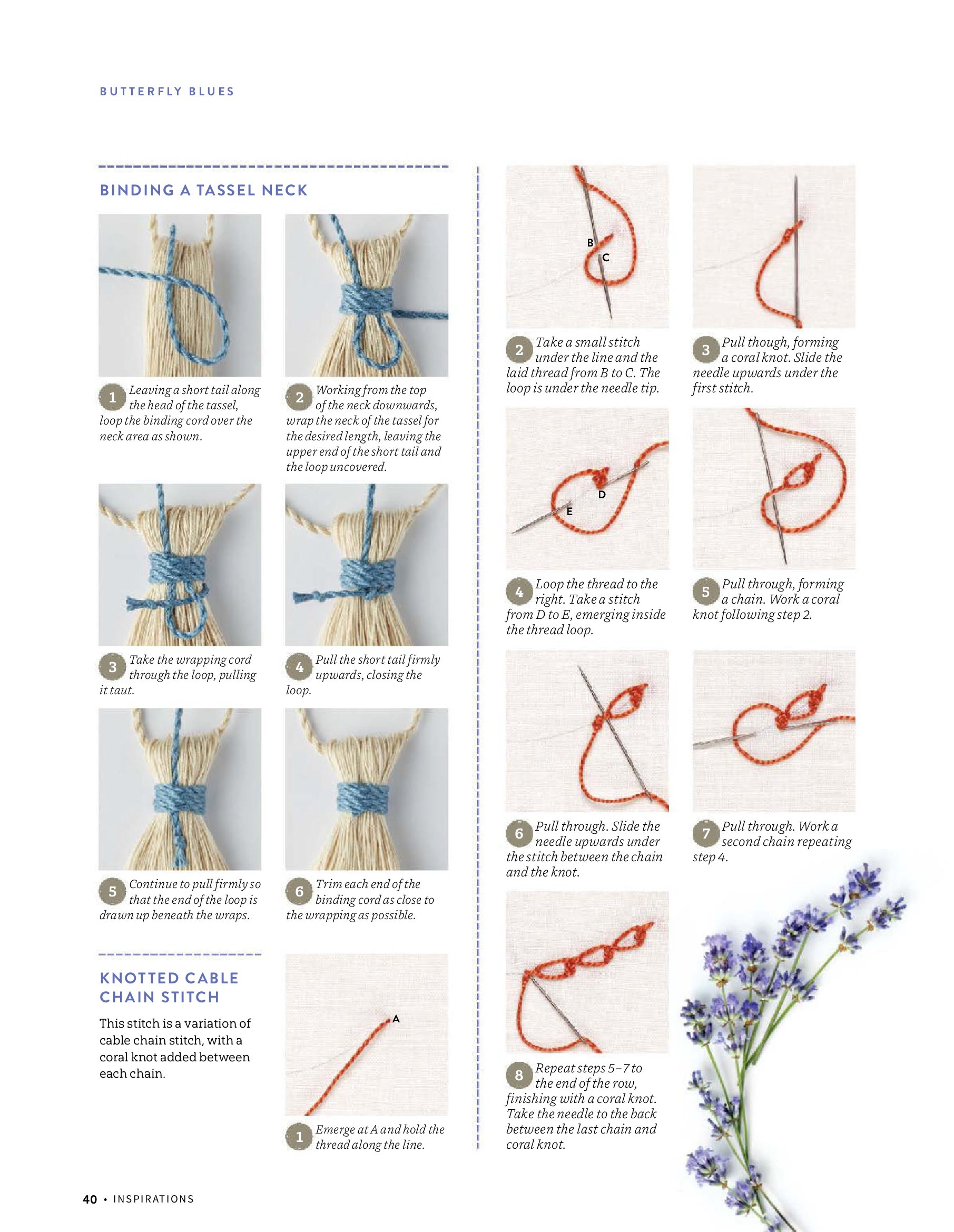 BUTTERFLY BLUES

BINDING A TASSEL NECK

1 Leaving a short tail along the head of the tassel, loop the binding cord over the neck area as shown.

2 Working from the top of the neck downwards, wrap the neck of the tassel for the desired length, leaving the upper end of the short tail and the loop uncovered.

3 Take the wrapping cord through the loop, pulling it taut.

4 Pull the short tail firmly upwards, closing the loop.

5 Continue to pull firmly so that the end of the loop is drawn up beneath the wraps.

6 Trim each end of the binding cord as close to the wrapping as possible.

KNOTTED CABLE CHAIN STITCH

This stitch is a variation of cable chain stitch, with a coral knot added between each chain.

A

1 Emerge at A and hold the thread along the line.

B C

2 Take a small stitch under the line and the laid thread from B to C. The loop is under the needle tip.

3 Pull though, forming a coral knot. Slide the needle upwards under the first stitch.

D E

4 Loop the thread to the right. Take a stitch from D to E, emerging inside the thread loop.

5 Pull through, forming a chain. Work a coral knot following step 2.

6 Pull through. Slide the needle upwards under the stitch between the chain and the knot.

7 Pull through. Work a second chain repeating step 4.

8 Repeat steps 5–7 to the end of the row, finishing with a coral knot. Take the needle to the back between the last chain and coral knot.

40 • INSPIRATIONS