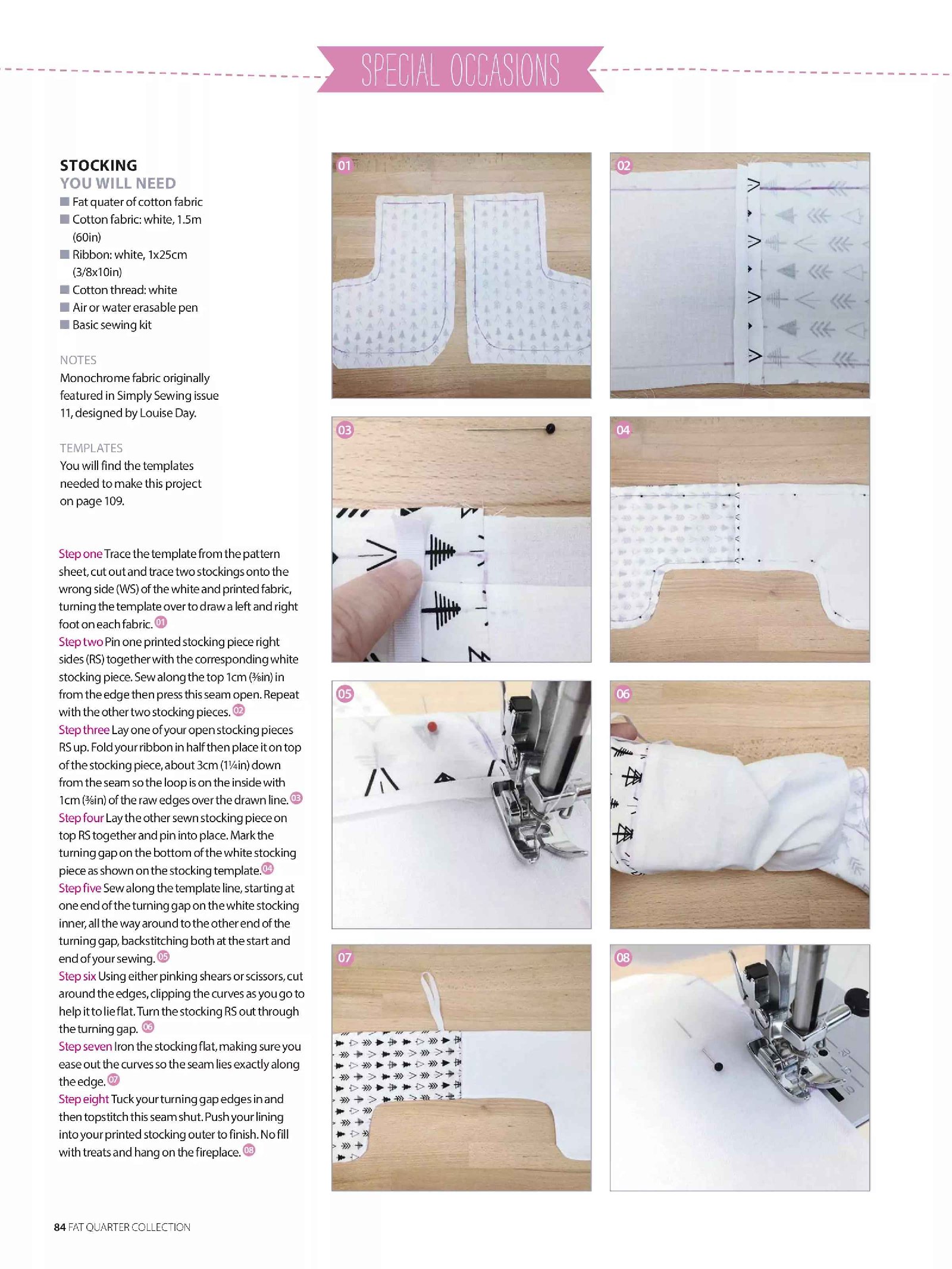 SPECIAL OCCASIONS

STOCKING
YOU WILL NEED
■ Fat quater of cotton fabric
■ Cotton fabric: white, 1.5m (60in)
■ Ribbon: white, 1x25cm (3/8x10in)
■ Cotton thread: white
■ Air or water erasable pen
■ Basic sewing kit

NOTES
Monochrome fabric originally featured in Simply Sewing issue 11, designed by Louise Day.

TEMPLATES
You will find the templates needed to make this project on page 109.

Step one Trace the template from the pattern sheet, cut out and trace two stockings onto the wrong side (WS) of the white and printed fabric, turning the template over to draw a left and right foot on each fabric. 01
Step two Pin one printed stocking piece right sides (RS) together with the corresponding white stocking piece. Sew along the top 1cm (⅜in) in from the edge then press this seam open. Repeat with the other two stocking pieces. 02
Step three Lay one of your open stocking pieces RS up. Fold your ribbon in half then place it on top of the stocking piece, about 3cm (1¼in) down from the seam so the loop is on the inside with 1cm (⅜in) of the raw edges over the drawn line. 03
Step four Lay the other sewn stocking piece on top RS together and pin into place. Mark the turning gap on the bottom of the white stocking piece as shown on the stocking template. 04
Step five Sew along the template line, starting at one end of the turning gap on the white stocking inner, all the way around to the other end of the turning gap, backstitching both at the start and end of your sewing. 05
Step six Using either pinking shears or scissors, cut around the edges, clipping the curves as you go to help it to lie flat. Turn the stocking RS out through the turning gap. 06
Step seven Iron the stocking flat, making sure you ease out the curves so the seam lies exactly along the edge. 07
Step eight Tuck your turning gap edges in and then topstitch this seam shut. Push your lining into your printed stocking outer to finish. No fill with treats and hang on the fireplace. 08

01
02
03
04
05
06
07
08

84 FAT QUARTER COLLECTION