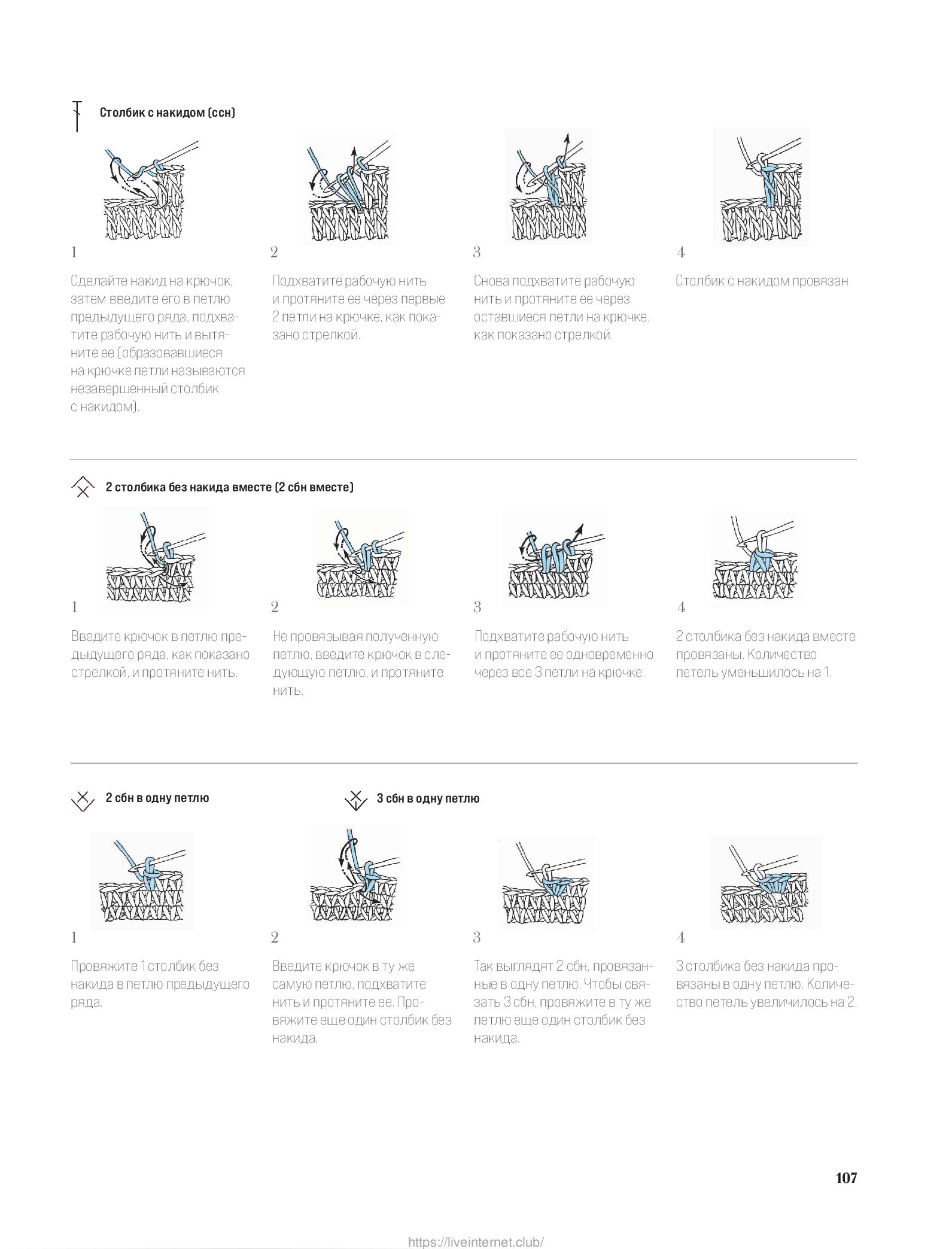 Столбик с накидом (ссн)

1

Сделайте накид на крючок, затем введите его в петлю предыдущего ряда, подхватите рабочую нить и вытяните ее (образовавшиеся на крючке петли называются незавершенный столбик с накидом).

2

Подхватите рабочую нить и протяните ее через первые 2 петли на крючке, как показано стрелкой.

3

Снова подхватите рабочую нить и протяните ее через оставшиеся петли на крючке, как показано стрелкой.

4

Столбик с накидом провязан.

2 столбика без накида вместе (2 сбн вместе)

1

Введите крючок в петлю предыдущего ряда, как показано стрелкой, и протяните нить.

2

Не провязывая полученную петлю, введите крючок в следующую петлю, и протяните нить.

3

Подхватите рабочую нить и протяните ее одновременно через все 3 петли на крючке.

4

2 столбика без накида вместе провязаны. Количество петель уменьшилось на 1.

2 сбн в одну петлю

3 сбн в одну петлю

1

Провяжите 1 столбик без накида в петлю предыдущего ряда.

2

Введите крючок в ту же самую петлю, подхватите нить и протяните ее. Провяжите еще один столбик без накида.

3

Так выглядят 2 сбн, провязанные в одну петлю. Чтобы связать 3 сбн, провяжите в ту же петлю еще один столбик без накида.

4

3 столбика без накида провязаны в одну петлю. Количество петель увеличилось на 2.

107

https://liveinternet.club/