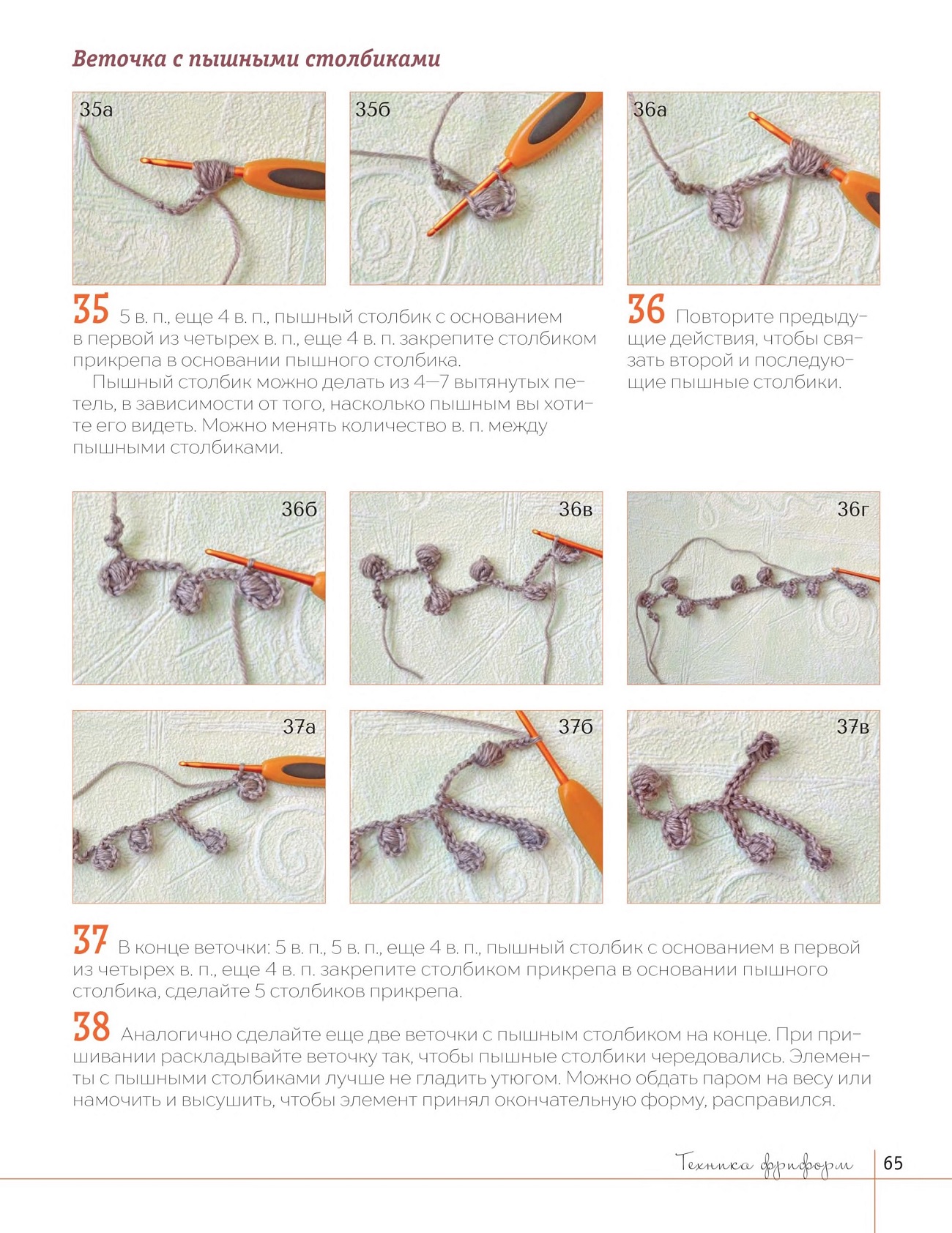 Веточка с пышными столбиками

35а

35б

36а

35 5 в. п., еще 4 в. п., пышный столбик с основанием в первой из четырех в. п., еще 4 в. п. закрепите столбиком прикрепа в основании пышного столбика.

Пышный столбик можно делать из 4—7 вытянутых петель, в зависимости от того, насколько пышным вы хотите его видеть. Можно менять количество в. п. между пышными столбиками.

36 Повторите предыдущие действия, чтобы связать второй и последующие пышные столбики.

36б

36в

36г

37а

37б

37в

37 В конце веточки: 5 в. п., 5 в. п., еще 4 в. п., пышный столбик с основанием в первой из четырех в. п., еще 4 в. п. закрепите столбиком прикрепа в основании пышного столбика, сделайте 5 столбиков прикрепа.

38 Аналогично сделайте еще две веточки с пышным столбиком на конце. При пришивании раскладывайте веточку так, чтобы пышные столбики чередовались. Элементы с пышными столбиками лучше не гладить утюгом. Можно обдать паром на весу или намочить и высушить, чтобы элемент принял окончательную форму, расправился.

Техника фриформ 65