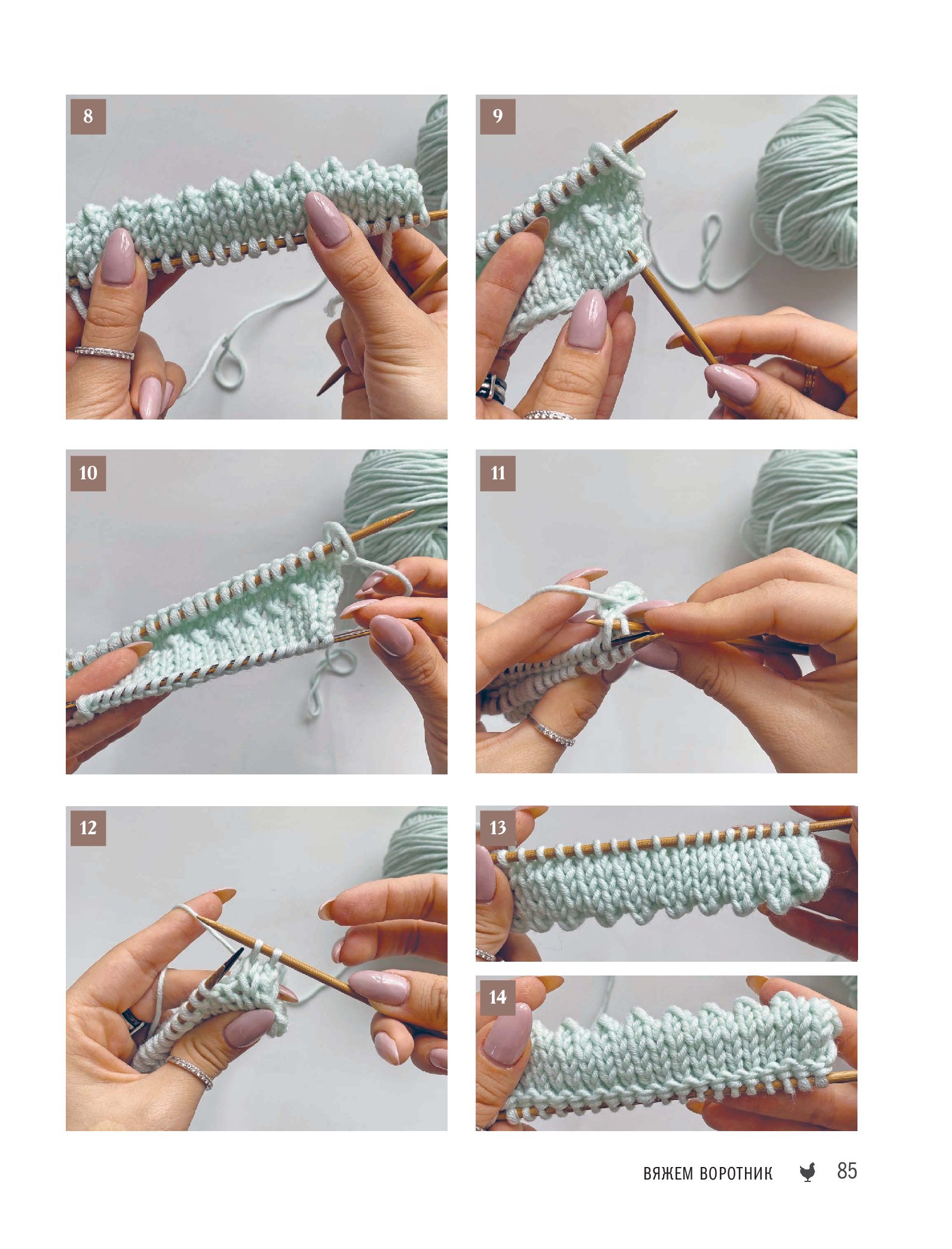 8

9

10

11

12

13

14

ВЯЖЕМ ВОРОТНИК 85