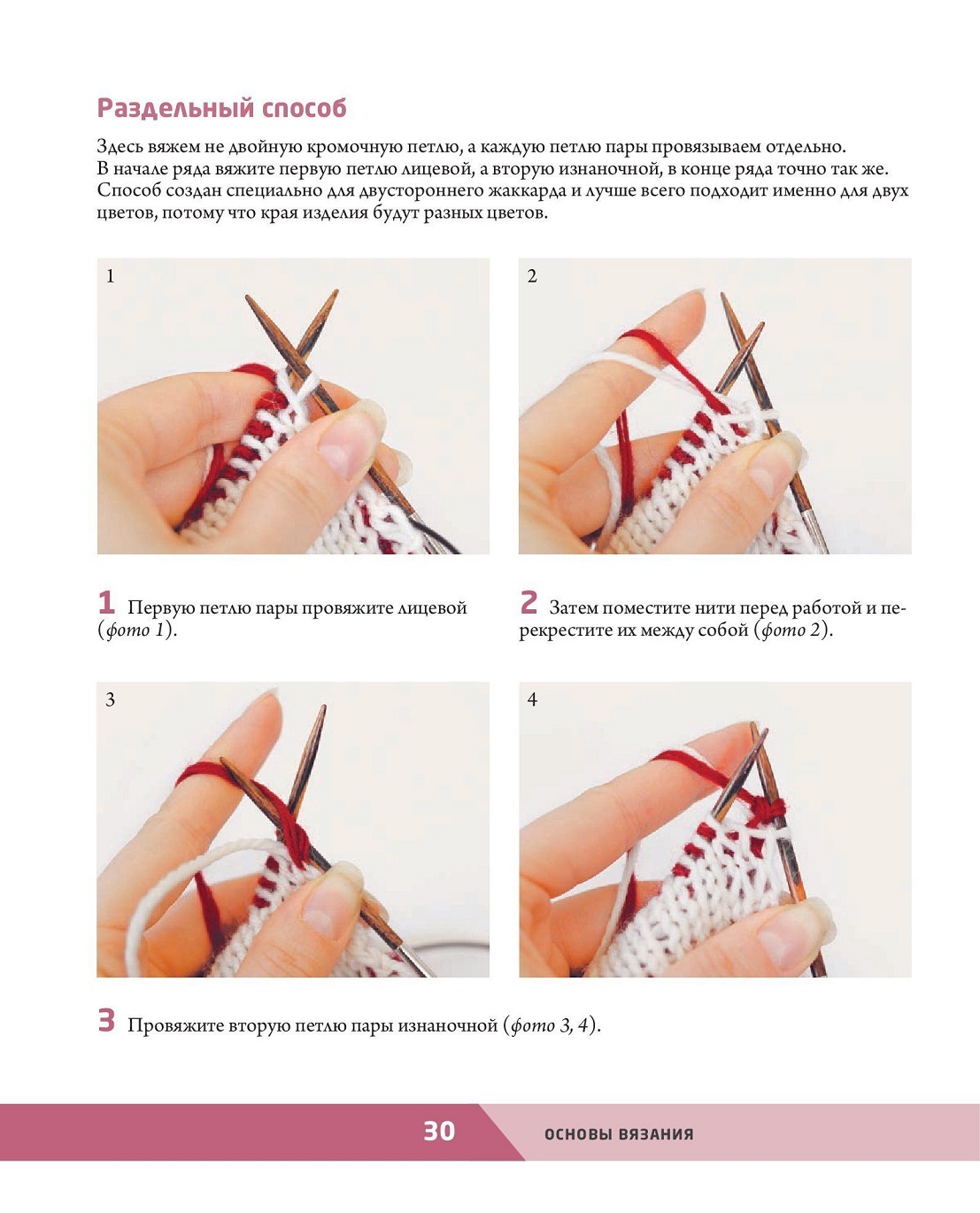 Раздельный способ

Здесь вяжем не двойную кромочную петлю, а каждую петлю пары провязываем отдельно. В начале ряда вяжите первую петлю лицевой, а вторую изнаночной, в конце ряда точно так же. Способ создан специально для двустороннего жаккарда и лучше всего подходит именно для двух цветов, потому что края изделия будут разных цветов.

1

2

1 Первую петлю пары провяжите лицевой (фото 1).

2 Затем поместите нити перед работой и перекрестите их между собой (фото 2).

3

4

3 Провяжите вторую петлю пары изнаночной (фото 3, 4).

30 ОСНОВЫ ВЯЗАНИЯ