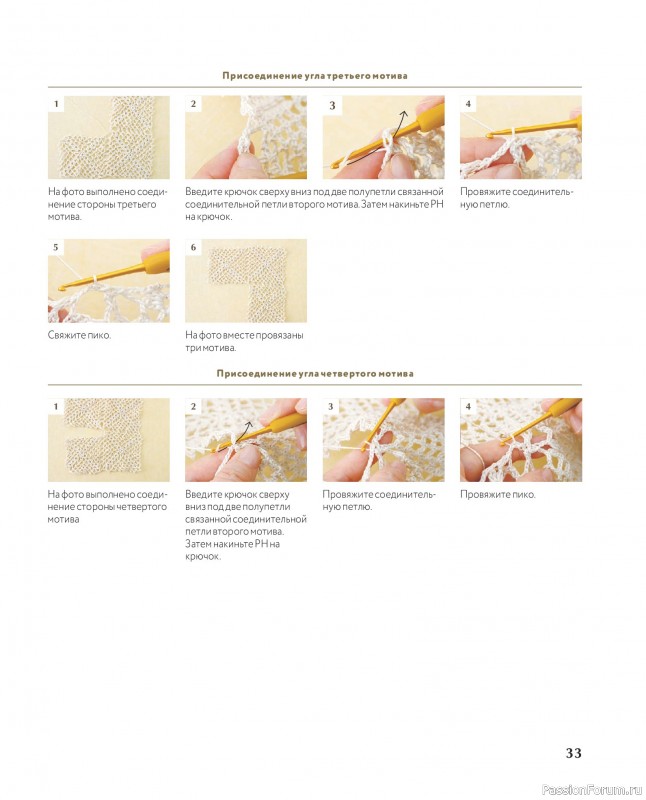 Присоединение угла третьего мотива

1

На фото выполнено соединение стороны третьего мотива.

2

Введите крючок сверху вниз под две полупетли связанной соединительной петли второго мотива. Затем накиньте РН на крючок.

3

4

Провяжите соединительную петлю.

5

Свяжите пико.

6

На фото вместе провязаны три мотива.

Присоединение угла четвертого мотива

1

На фото выполнено соединение стороны четвертого мотива

2

Введите крючок сверху вниз под две полупетли связанной соединительной петли второго мотива. Затем накиньте РН на крючок.

3

Провяжите соединительную петлю.

4

Провяжите пико.

33

PassionForum.ru