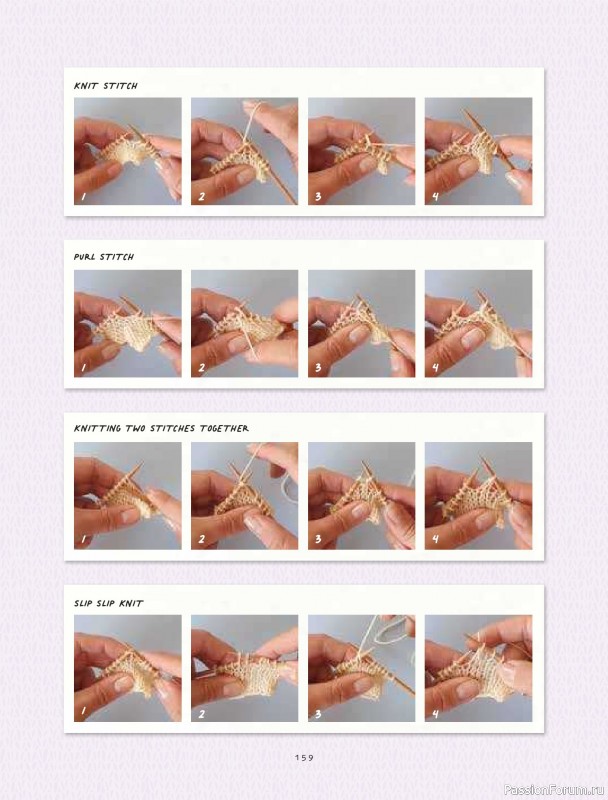 KNIT STITCH

1 2 3 4

PURL STITCH

1 2 3 4

KNITTING TWO STITCHES TOGETHER

1 2 3 4

SLIP SLIP KNIT

1 2 3 4

159

PassionForum.ru