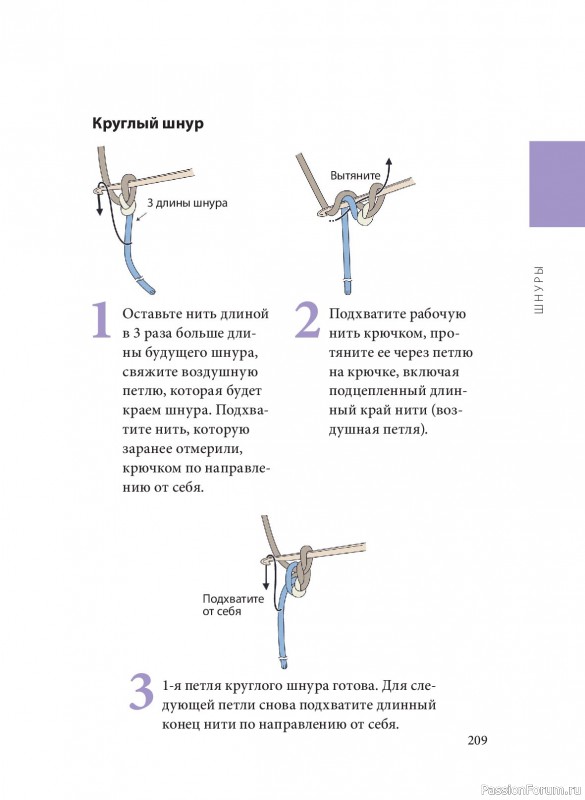 Круглый шнур

3 длины шнура

Вытяните

ШНУРЫ

1 Оставьте нить длиной в 3 раза больше длины будущего шнура, свяжите воздушную петлю, которая будет краем шнура. Подхватите нить, которую заранее отмерили, крючком по направлению от себя.

2 Подхватите рабочую нить крючком, протяните ее через петлю на крючке, включая подцепленный длинный край нити (воздушная петля).

Подхватите от себя

3 1-я петля круглого шнура готова. Для следующей петли снова подхватите длинный конец нити по направлению от себя.

209

PassionForum.ru