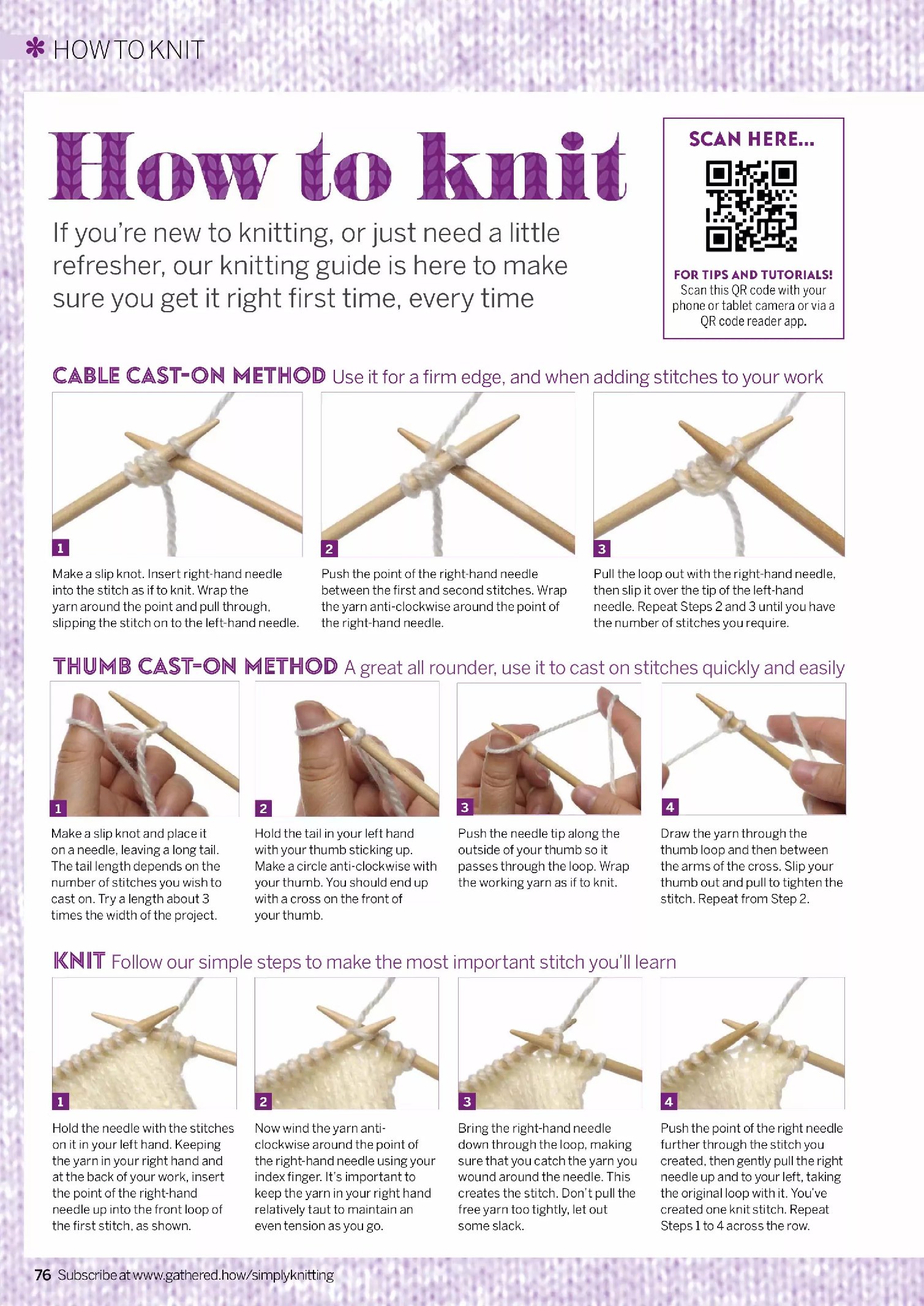 ✱ HOW TO KNIT

How to knit

If you're new to knitting, or just need a little refresher, our knitting guide is here to make sure you get it right first time, every time

SCAN HERE...

FOR TIPS AND TUTORIALS! Scan this QR code with your phone or tablet camera or via a QR code reader app.

CABLE CAST-ON METHOD Use it for a firm edge, and when adding stitches to your work

1

Make a slip knot. Insert right-hand needle into the stitch as if to knit. Wrap the yarn around the point and pull through, slipping the stitch on to the left-hand needle.

2

Push the point of the right-hand needle between the first and second stitches. Wrap the yarn anti-clockwise around the point of the right-hand needle.

3

Pull the loop out with the right-hand needle, then slip it over the tip of the left-hand needle. Repeat Steps 2 and 3 until you have the number of stitches you require.

THUMB CAST-ON METHOD A great all rounder, use it to cast on stitches quickly and easily

1

Make a slip knot and place it on a needle, leaving a long tail. The tail length depends on the number of stitches you wish to cast on. Try a length about 3 times the width of the project.

2

Hold the tail in your left hand with your thumb sticking up. Make a circle anti-clockwise with your thumb. You should end up with a cross on the front of your thumb.

3

Push the needle tip along the outside of your thumb so it passes through the loop. Wrap the working yarn as if to knit.

4

Draw the yarn through the thumb loop and then between the arms of the cross. Slip your thumb out and pull to tighten the stitch. Repeat from Step 2.

KNIT Follow our simple steps to make the most important stitch you'll learn

1

Hold the needle with the stitches on it in your left hand. Keeping the yarn in your right hand and at the back of your work, insert the point of the right-hand needle up into the front loop of the first stitch, as shown.

2

Now wind the yarn anti-clockwise around the point of the right-hand needle using your index finger. It's important to keep the yarn in your right hand relatively taut to maintain an even tension as you go.

3

Bring the right-hand needle down through the loop, making sure that you catch the yarn you wound around the needle. This creates the stitch. Don't pull the free yarn too tightly, let out some slack.

4

Push the point of the right needle further through the stitch you created, then gently pull the right needle up and to your left, taking the original loop with it. You've created one knit stitch. Repeat Steps 1 to 4 across the row.

76 Subscribe at www.gathered.how/simplyknitting