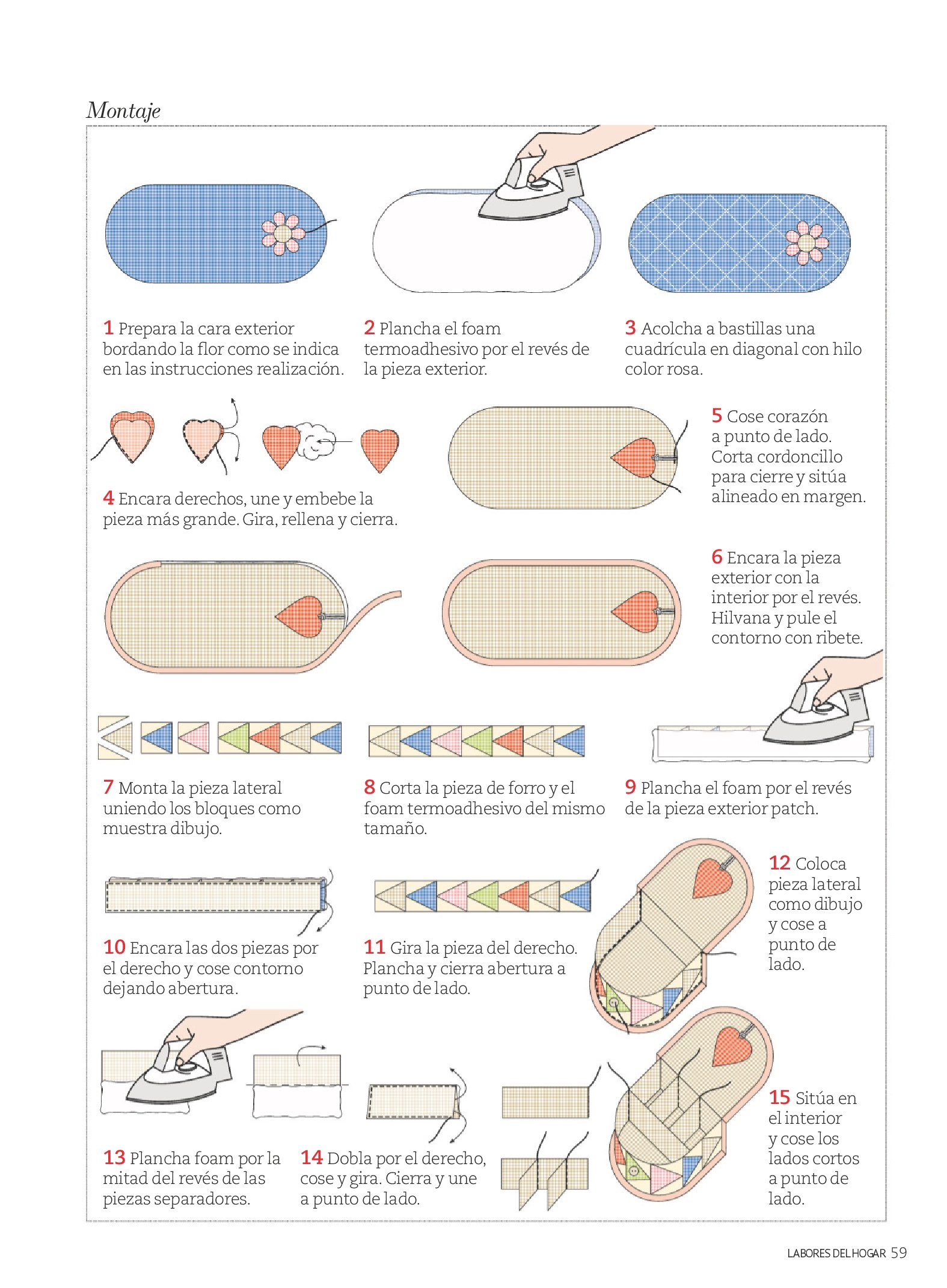 Montaje

1 Prepara la cara exterior bordando la flor como se indica en las instrucciones realización.

2 Plancha el foam termoadhesivo por el revés de la pieza exterior.

3 Acolcha a bastillas una cuadrícula en diagonal con hilo color rosa.

4 Encara derechos, une y embebe la pieza más grande. Gira, rellena y cierra.

5 Cose corazón a punto de lado. Corta cordoncillo para cierre y sitúa alineado en margen.

6 Encara la pieza exterior con la interior por el revés. Hilvana y pule el contorno con ribete.

7 Monta la pieza lateral uniendo los bloques como muestra dibujo.

8 Corta la pieza de forro y el foam termoadhesivo del mismo tamaño.

9 Plancha el foam por el revés de la pieza exterior patch.

10 Encara las dos piezas por el derecho y cose contorno dejando abertura.

11 Gira la pieza del derecho. Plancha y cierra abertura a punto de lado.

12 Coloca pieza lateral como dibujo y cose a punto de lado.

13 Plancha foam por la mitad del revés de las piezas separadores.

14 Dobla por el derecho, cose y gira. Cierra y une a punto de lado.

15 Sitúa en el interior y cose los lados cortos a punto de lado.

LABORES DEL HOGAR 59