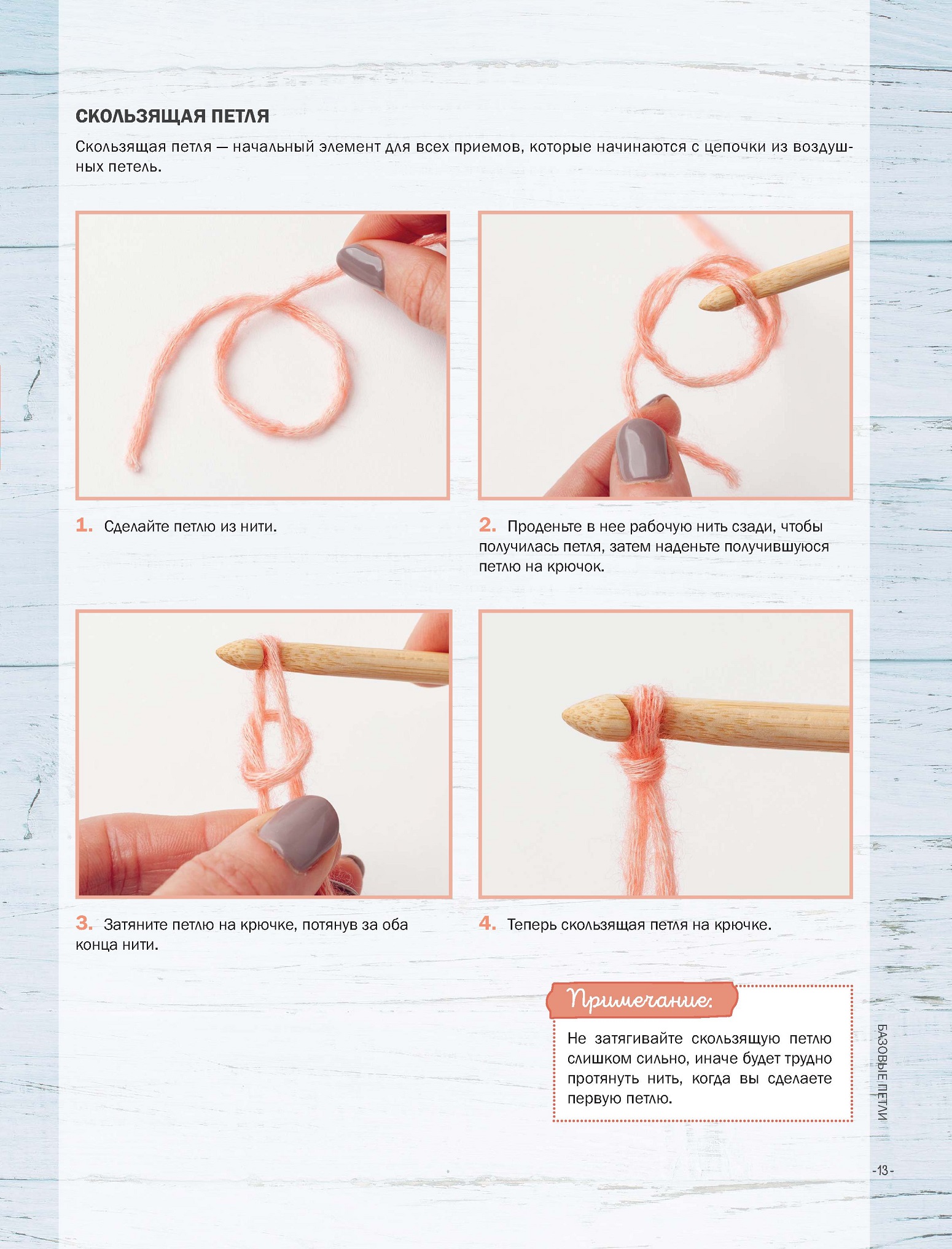 СКОЛЬЗЯЩАЯ ПЕТЛЯ

Скользящая петля — начальный элемент для всех приемов, которые начинаются с цепочки из воздушных петель.

1. Сделайте петлю из нити.

2. Проденьте в нее рабочую нить сзади, чтобы получилась петля, затем наденьте получившуюся петлю на крючок.

3. Затяните петлю на крючке, потянув за оба конца нити.

4. Теперь скользящая петля на крючке.

Примечание:

Не затягивайте скользящую петлю слишком сильно, иначе будет трудно протянуть нить, когда вы сделаете первую петлю.

БАЗОВЫЕ ПЕТЛИ

-13-