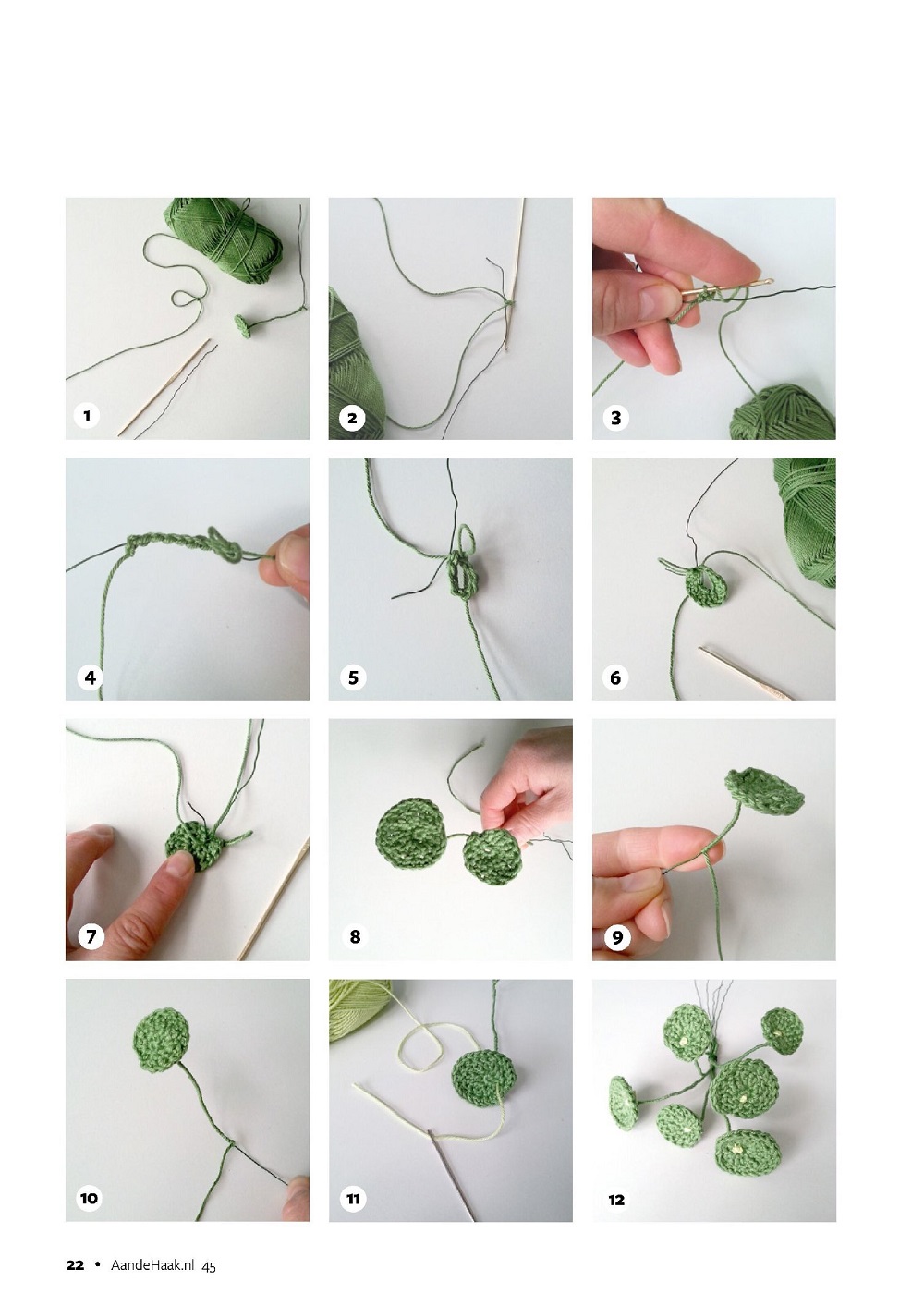 1

2

3

4

5

6

7

8

9

10

11

12

22 • AandeHaak.nl 45