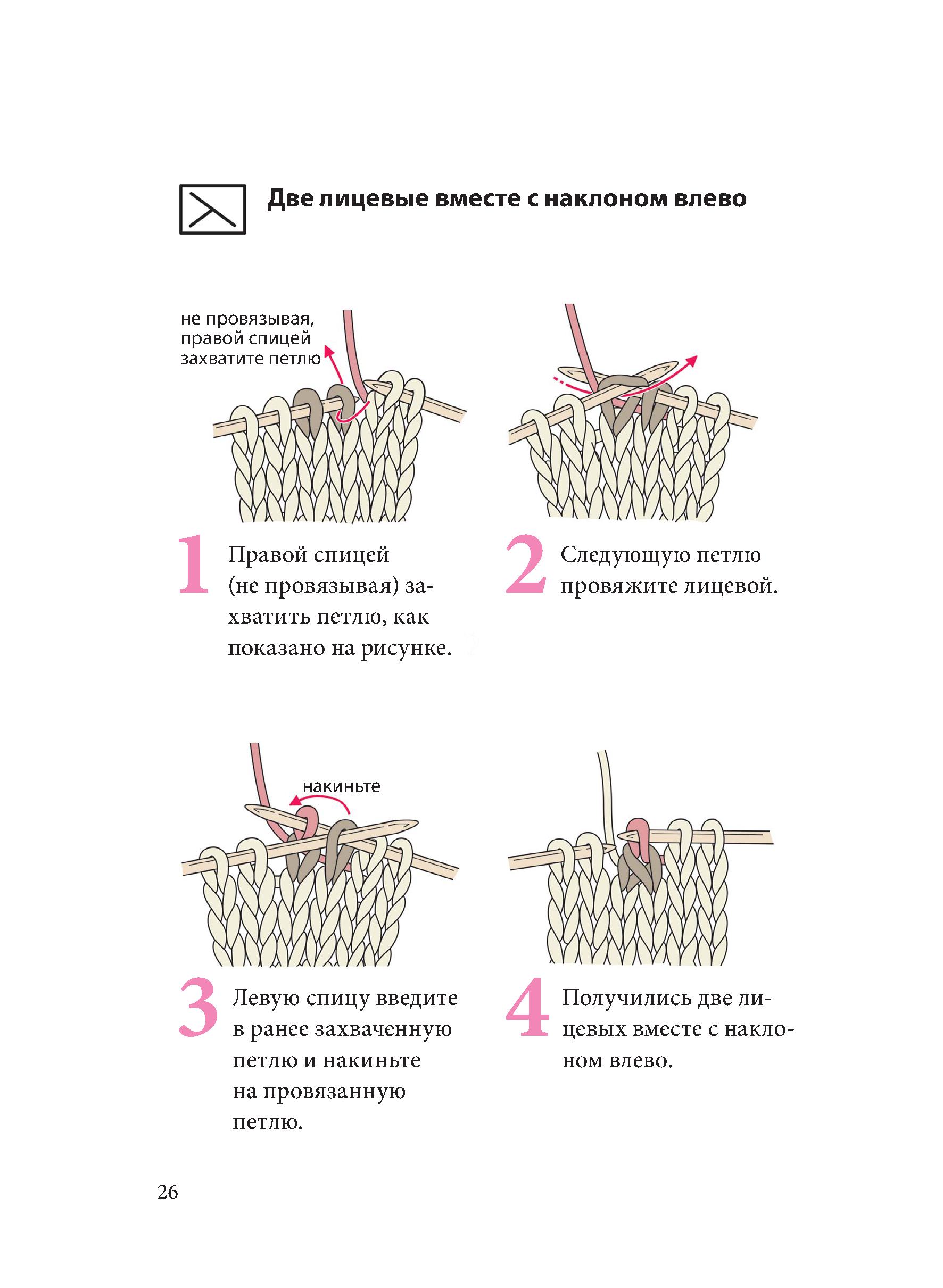 Две лицевые вместе с наклоном влево

не провязывая, правой спицей захватите петлю

1 Правой спицей (не провязывая) захватить петлю, как показано на рисунке.

2 Следующую петлю провяжите лицевой.

накиньте

3 Левую спицу введите в ранее захваченную петлю и накиньте на провязанную петлю.

4 Получились две лицевых вместе с наклоном влево.

26