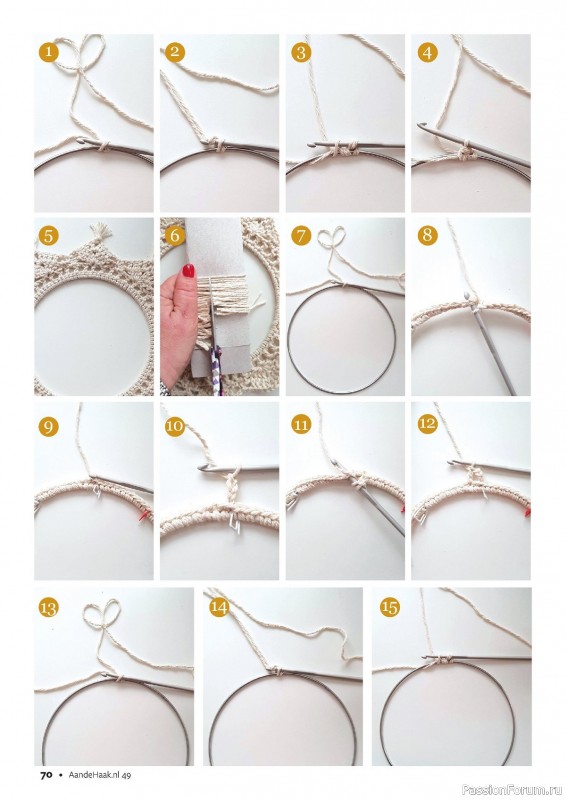 1

2

3

4

5

6

7

8

9

10

11

12

13

14

15

70 • AandeHaak.nl 49

PassionForum.ru