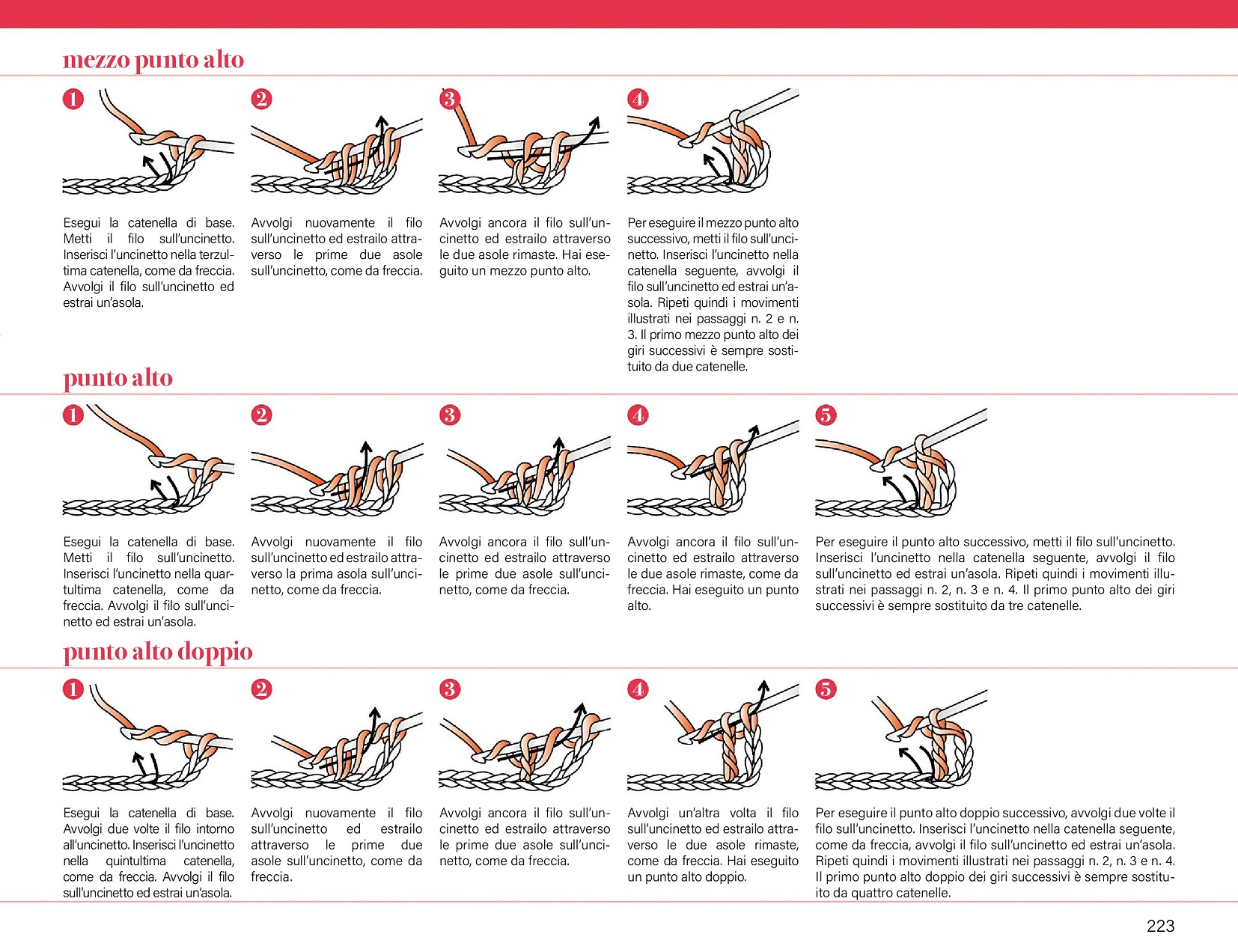 mezzo punto alto

1

Esegui la catenella di base. Metti il filo sull'uncinetto. Inserisci l'uncinetto nella terzultima catenella, come da freccia. Avvolgi il filo sull'uncinetto ed estrai un'asola.

2

Avvolgi nuovamente il filo sull'uncinetto ed estrailo attraverso le prime due asole sull'uncinetto, come da freccia.

3

Avvolgi ancora il filo sull'uncinetto ed estrailo attraverso le due asole rimaste. Hai eseguito un mezzo punto alto.

4

Per eseguire il mezzo punto alto successivo, metti il filo sull'uncinetto. Inserisci l'uncinetto nella catenella seguente, avvolgi il filo sull'uncinetto ed estrai un'asola. Ripeti quindi i movimenti illustrati nei passaggi n. 2 e n. 3. Il primo mezzo punto alto dei giri successivi è sempre sostituito da due catenelle.

punto alto

1

Esegui la catenella di base. Metti il filo sull'uncinetto. Inserisci l'uncinetto nella quartultima catenella, come da freccia. Avvolgi il filo sull'uncinetto ed estrai un'asola.

2

Avvolgi nuovamente il filo sull'uncinetto ed estrailo attraverso la prima asola sull'uncinetto, come da freccia.

3

Avvolgi ancora il filo sull'uncinetto ed estrailo attraverso le prime due asole sull'uncinetto, come da freccia.

4

Avvolgi ancora il filo sull'uncinetto ed estrailo attraverso le due asole rimaste, come da freccia. Hai eseguito un punto alto.

5

Per eseguire il punto alto successivo, metti il filo sull'uncinetto. Inserisci l'uncinetto nella catenella seguente, avvolgi il filo sull'uncinetto ed estrai un'asola. Ripeti quindi i movimenti illustrati nei passaggi n. 2, n. 3 e n. 4. Il primo punto alto dei giri successivi è sempre sostituito da tre catenelle.

punto alto doppio

1

Esegui la catenella di base. Avvolgi due volte il filo intorno all'uncinetto. Inserisci l'uncinetto nella quintultima catenella, come da freccia. Avvolgi il filo sull'uncinetto ed estrai un'asola.

2

Avvolgi nuovamente il filo sull'uncinetto ed estrailo attraverso le prime due asole sull'uncinetto, come da freccia.

3

Avvolgi ancora il filo sull'uncinetto ed estrailo attraverso le prime due asole sull'uncinetto, come da freccia.

4

Avvolgi un'altra volta il filo sull'uncinetto ed estrailo attraverso le due asole rimaste, come da freccia. Hai eseguito un punto alto doppio.

5

Per eseguire il punto alto doppio successivo, avvolgi due volte il filo sull'uncinetto. Inserisci l'uncinetto nella catenella seguente, come da freccia, avvolgi il filo sull'uncinetto ed estrai un'asola. Ripeti quindi i movimenti illustrati nei passaggi n. 2, n. 3 e n. 4. Il primo punto alto doppio dei giri successivi è sempre sostituito da quattro catenelle.

223