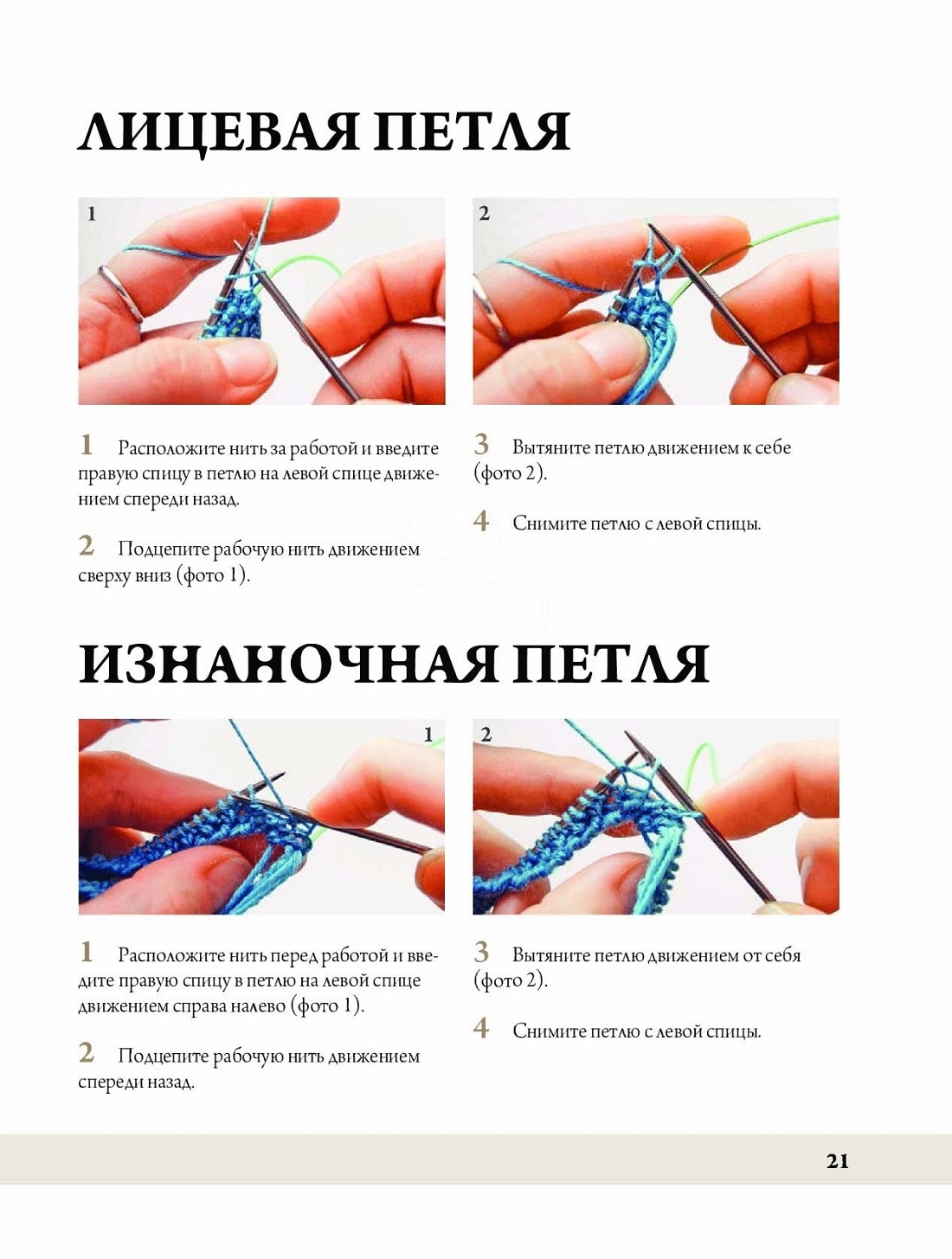 ЛИЦЕВАЯ ПЕТЛЯ

1

2

1 Расположите нить за работой и введите правую спицу в петлю на левой спице движением спереди назад.

2 Подцепите рабочую нить движением сверху вниз (фото 1).

3 Вытяните петлю движением к себе (фото 2).

4 Снимите петлю с левой спицы.

ИЗНАНОЧНАЯ ПЕТЛЯ

1

2

1 Расположите нить перед работой и введите правую спицу в петлю на левой спице движением справа налево (фото 1).

2 Подцепите рабочую нить движением спереди назад.

3 Вытяните петлю движением от себя (фото 2).

4 Снимите петлю с левой спицы.

21