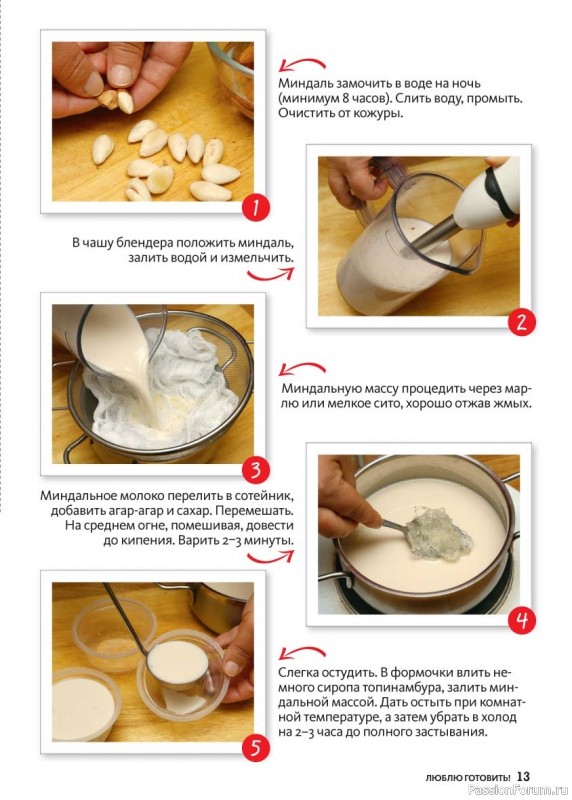 Миндаль замочить в воде на ночь (минимум 8 часов). Слить воду, промыть. Очистить от кожуры.

1

В чашу блендера положить миндаль, залить водой и измельчить.

2

Миндальную массу процедить через марлю или мелкое сито, хорошо отжав жмых.

3

Миндальное молоко перелить в сотейник, добавить агар-агар и сахар. Перемешать. На среднем огне, помешивая, довести до кипения. Варить 2–3 минуты.

4

Слегка остудить. В формочки влить немного сиропа топинамбура, залить миндальной массой. Дать остыть при комнатной температуре, а затем убрать в холод на 2–3 часа до полного застывания.

5

ЛЮБЛЮ ГОТОВИТЬ! 13

PassionForum.ru