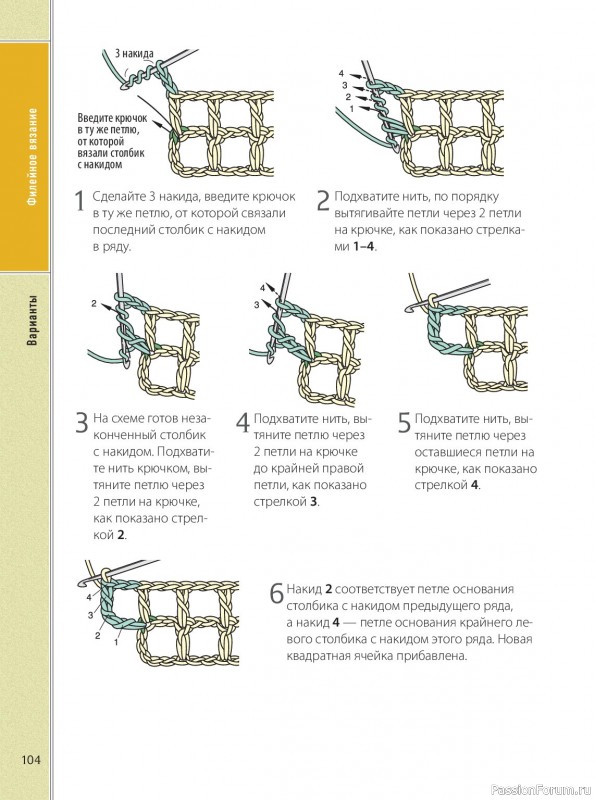 Филейное вязание

Варианты

3 накида

Введите крючок в ту же петлю, от которой вязали столбик с накидом

1 Сделайте 3 накида, введите крючок в ту же петлю, от которой связали последний столбик с накидом в ряду.

4
3
2
1

2 Подхватите нить, по порядку вытягивайте петли через 2 петли на крючке, как показано стрелками **1–4**.

2

3 На схеме готов незаконченный столбик с накидом. Подхватите нить крючком, вытяните петлю через 2 петли на крючке, как показано стрелкой **2**.

4
3

4 Подхватите нить, вытяните петлю через 2 петли на крючке до крайней правой петли, как показано стрелкой **3**.

5 Подхватите нить, вытяните петлю через оставшиеся петли на крючке, как показано стрелкой **4**.

4
3
2
1

6 Накид **2** соответствует петле основания столбика с накидом предыдущего ряда, а накид **4** — петле основания крайнего левого столбика с накидом этого ряда. Новая квадратная ячейка прибавлена.

104

PassionForum.ru