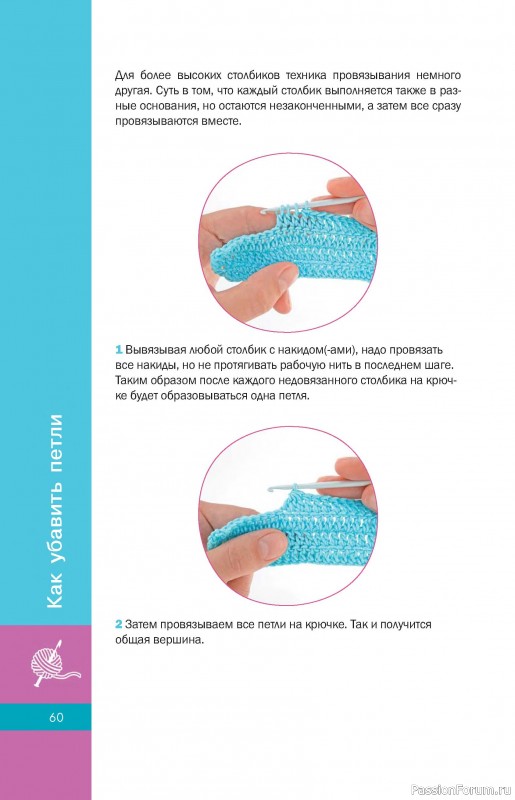 Для более высоких столбиков техника провязывания немного другая. Суть в том, что каждый столбик выполняется также в разные основания, но остаются незаконченными, а затем все сразу провязываются вместе.

1 Вывязывая любой столбик с накидом(-ами), надо провязать все накиды, но не протягивать рабочую нить в последнем шаге. Таким образом после каждого недовязанного столбика на крючке будет образовываться одна петля.

2 Затем провязываем все петли на крючке. Так и получится общая вершина.

Как убавить петли

60

PassionForum.ru