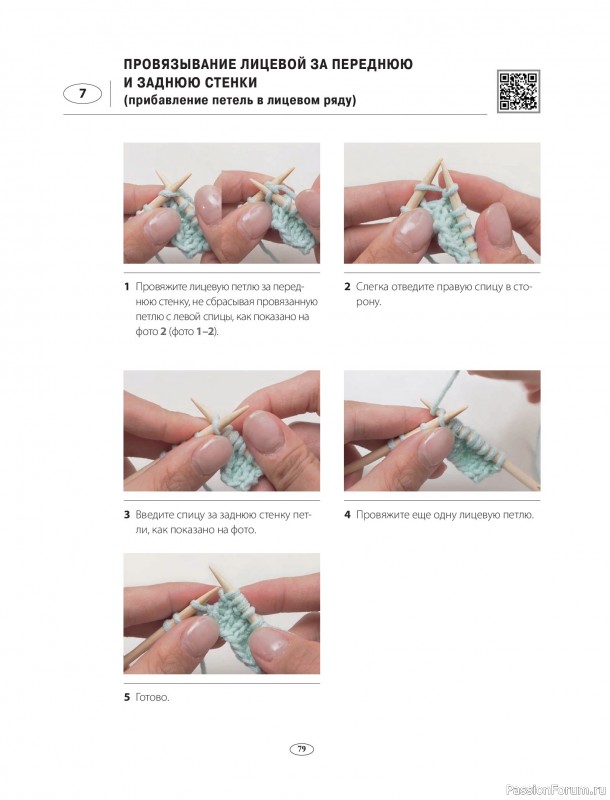 7

ПРОВЯЗЫВАНИЕ ЛИЦЕВОЙ ЗА ПЕРЕДНЮЮ И ЗАДНЮЮ СТЕНКИ
(прибавление петель в лицевом ряду)

1 Провяжите лицевую петлю за переднюю стенку, не сбрасывая провязанную петлю с левой спицы, как показано на фото 2 (фото 1–2).

2 Слегка отведите правую спицу в сторону.

3 Введите спицу за заднюю стенку петли, как показано на фото.

4 Провяжите еще одну лицевую петлю.

5 Готово.

79

PassionForum.ru