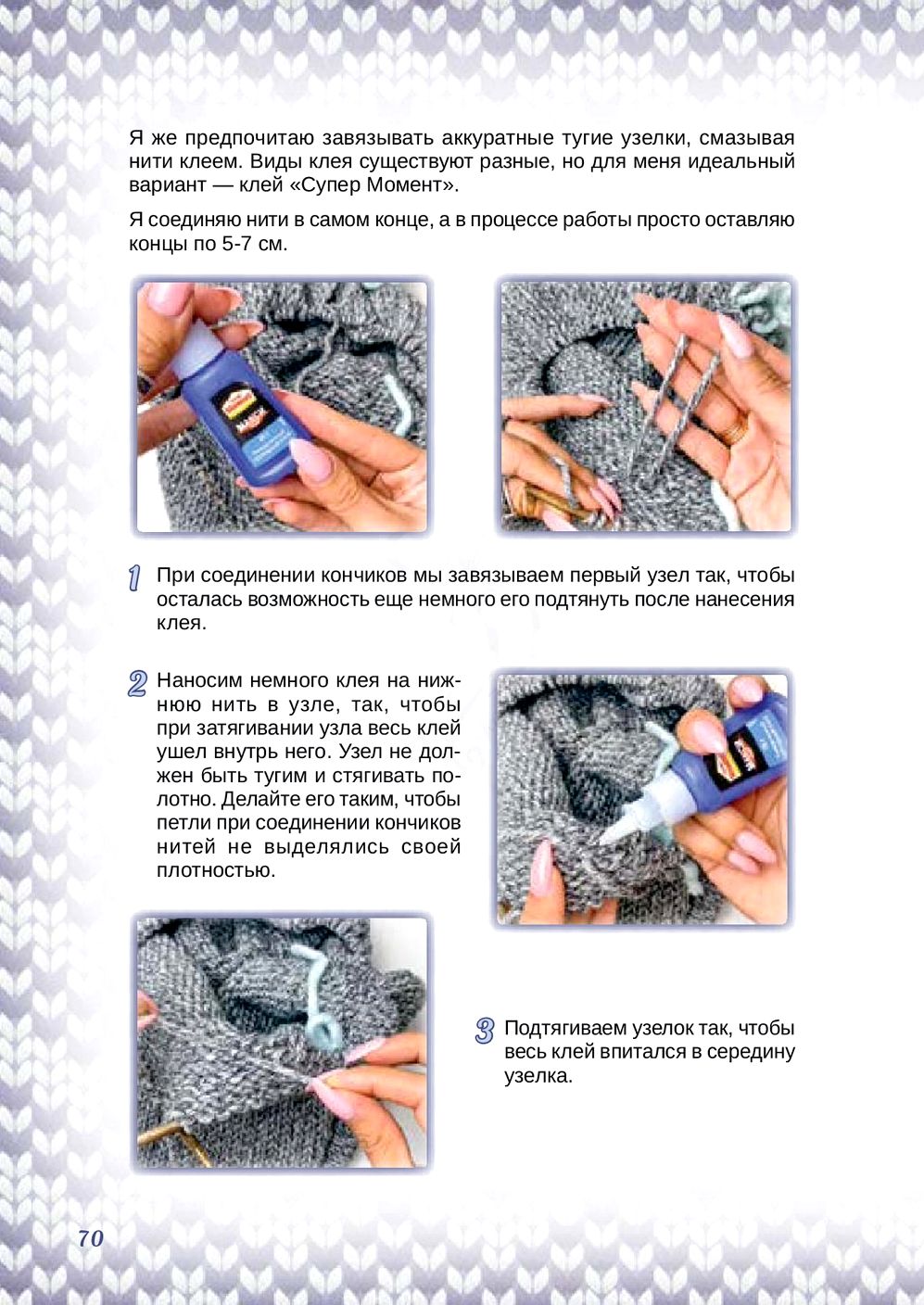 Я же предпочитаю завязывать аккуратные тугие узелки, смазывая нити клеем. Виды клея существуют разные, но для меня идеальный вариант — клей «Супер Момент».

Я соединяю нити в самом конце, а в процессе работы просто оставляю концы по 5-7 см.

1 При соединении кончиков мы завязываем первый узел так, чтобы осталась возможность еще немного его подтянуть после нанесения клея.

2 Наносим немного клея на нижнюю нить в узле, так, чтобы при затягивании узла весь клей ушел внутрь него. Узел не должен быть тугим и стягивать полотно. Делайте его таким, чтобы петли при соединении кончиков нитей не выделялись своей плотностью.

3 Подтягиваем узелок так, чтобы весь клей впитался в середину узелка.

70