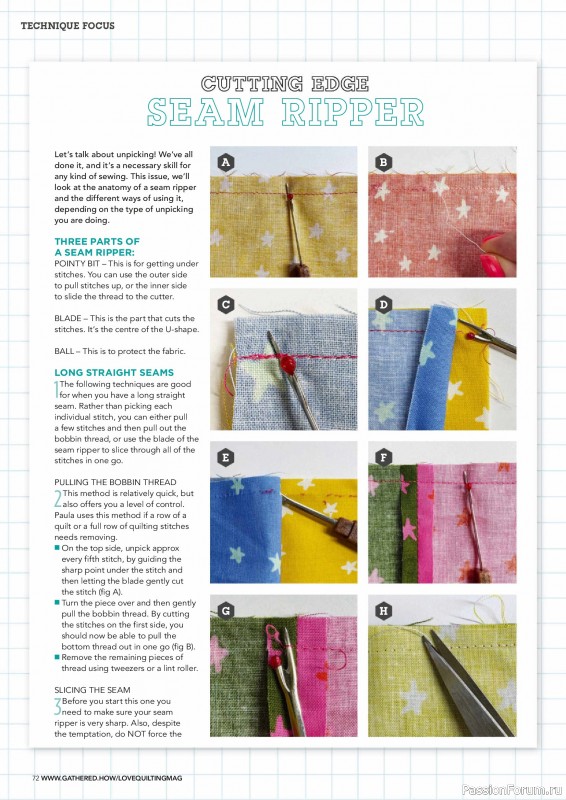 TECHNIQUE FOCUS

CUTTING EDGE
SEAM RIPPER

Let's talk about unpicking! We've all done it, and it's a necessary skill for any kind of sewing. This issue, we'll look at the anatomy of a seam ripper and the different ways of using it, depending on the type of unpicking you are doing.

THREE PARTS OF A SEAM RIPPER:
POINTY BIT – This is for getting under stitches. You can use the outer side to pull stitches up, or the inner side to slide the thread to the cutter.

BLADE – This is the part that cuts the stitches. It's the centre of the U-shape.

BALL – This is to protect the fabric.

LONG STRAIGHT SEAMS
1 The following techniques are good for when you have a long straight seam. Rather than picking each individual stitch, you can either pull a few stitches and then pull out the bobbin thread, or use the blade of the seam ripper to slice through all of the stitches in one go.

PULLING THE BOBBIN THREAD
2 This method is relatively quick, but also offers you a level of control. Paula uses this method if a row of a quilt or a full row of quilting stitches needs removing.
■ On the top side, unpick approx every fifth stitch, by guiding the sharp point under the stitch and then letting the blade gently cut the stitch (fig A).
■ Turn the piece over and then gently pull the bobbin thread. By cutting the stitches on the first side, you should now be able to pull the bottom thread out in one go (fig B).
■ Remove the remaining pieces of thread using tweezers or a lint roller.

SLICING THE SEAM
3 Before you start this one you need to make sure your seam ripper is very sharp. Also, despite the temptation, do NOT force the

A
B
C
D
E
F
G
H

72 WWW.GATHERED.HOW/LOVEQUILTINGMAG

PassionForum.ru