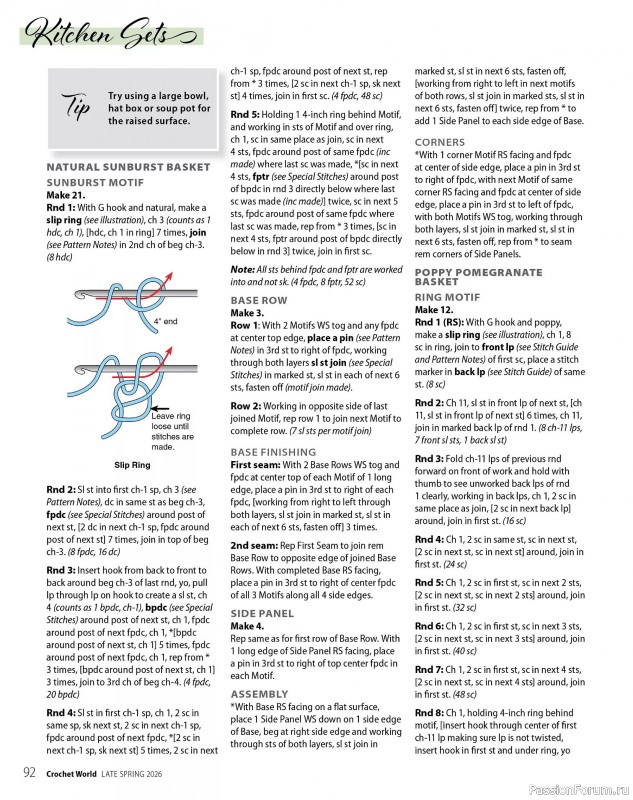 Kitchen Sets

Tip Try using a large bowl, hat box or soup pot for the raised surface.

NATURAL SUNBURST BASKET

SUNBURST MOTIF

Make 21.

Rnd 1: With G hook and natural, make a slip ring (see illustration), ch 3 (counts as 1 hdc, ch 1), [hdc, ch 1 in ring] 7 times, join (see Pattern Notes) in 2nd ch of beg ch-3. (8 hdc)

4" end

Leave ring loose until stitches are made.

Slip Ring

Rnd 2: Sl st into first ch-1 sp, ch 3 (see Pattern Notes), dc in same st as beg ch-3, fpdc (see Special Stitches) around post of next st, [2 dc in next ch-1 sp, fpdc around post of next st] 7 times, join in top of beg ch-3. (8 fpdc, 16 dc)

Rnd 3: Insert hook from back to front to back around beg ch-3 of last rnd, yo, pull lp through lp on hook to create a sl st, ch 4 (counts as 1 bpdc, ch-1), bpdc (see Special Stitches) around post of next st, ch 1, fpdc around post of next fpdc, ch 1, *[bpdc around post of next st, ch 1] 5 times, fpdc around post of next fpdc, ch 1, rep from * 3 times, [bpdc around post of next st, ch 1] 3 times, join to 3rd ch of beg ch-4. (4 fpdc, 20 bpdc)

Rnd 4: Sl st in first ch-1 sp, ch 1, 2 sc in same sp, sk next st, 2 sc in next ch-1 sp, fpdc around post of next fpdc, *[2 sc in next ch-1 sp, sk next st] 5 times, 2 sc in next ch-1 sp, fpdc around post of next st, rep from * 3 times, [2 sc in next ch-1 sp, sk next st] 4 times, join in first sc. (4 fpdc, 48 sc)

Rnd 5: Holding 1 4-inch ring behind Motif, and working in sts of Motif and over ring, ch 1, sc in same place as join, sc in next 4 sts, fpdc around post of same fpdc (inc made) where last sc was made, *[sc in next 4 sts, fptr (see Special Stitches) around post of bpdc in rnd 3 directly below where last sc was made (inc made)] twice, sc in next 5 sts, fpdc around post of same fpdc where last sc was made, rep from * 3 times, [sc in next 4 sts, fptr around post of bpdc directly below in rnd 3] twice, join in first sc.

Note: All sts behind fpdc and fptr are worked into and not sk. (4 fpdc, 8 fptr, 52 sc)

BASE ROW

Make 3.

Row 1: With 2 Motifs WS tog and any fpdc at center top edge, place a pin (see Pattern Notes) in 3rd st to right of fpdc, working through both layers sl st join (see Special Stitches) in marked st, sl st in each of next 6 sts, fasten off (motif join made).

Row 2: Working in opposite side of last joined Motif, rep row 1 to join next Motif to complete row. (7 sl sts per motif join)

BASE FINISHING

First seam: With 2 Base Rows WS tog and fpdc at center top of each Motif of 1 long edge, place a pin in 3rd st to right of each fpdc, [working from right to left through both layers, sl st join in marked st, sl st in each of next 6 sts, fasten off] 3 times.

2nd seam: Rep First Seam to join rem Base Row to opposite edge of joined Base Rows. With completed Base RS facing, place a pin in 3rd st to right of center fpdc of all 3 Motifs along all 4 side edges.

SIDE PANEL

Make 4.

Rep same as for first row of Base Row. With 1 long edge of Side Panel RS facing, place a pin in 3rd st to right of top center fpdc in each Motif.

ASSEMBLY

*With Base RS facing on a flat surface, place 1 Side Panel WS down on 1 side edge of Base, beg at right side edge and working through sts of both layers, sl st join in marked st, sl st in next 6 sts, fasten off, [working from right to left in next motifs of both rows, sl st join in marked sts, sl st in next 6 sts, fasten off] twice, rep from * to add 1 Side Panel to each side edge of Base.

CORNERS

*With 1 corner Motif RS facing and fpdc at center of side edge, place a pin in 3rd st to right of fpdc, with next Motif of same corner RS facing and fpdc at center of side edge, place a pin in 3rd st to left of fpdc, with both Motifs WS tog, working through both layers, sl st join in marked st, sl st in next 6 sts, fasten off, rep from * to seam rem corners of Side Panels.

POPPY POMEGRANATE BASKET

RING MOTIF

Make 12.

Rnd 1 (RS): With G hook and poppy, make a slip ring (see illustration), ch 1, 8 sc in ring, join to front lp (see Stitch Guide and Pattern Notes) of first sc, place a stitch marker in back lp (see Stitch Guide) of same st. (8 sc)

Rnd 2: Ch 11, sl st in front lp of next st, [ch 11, sl st in front lp of next st] 6 times, ch 11, join in marked back lp of rnd 1. (8 ch-11 lps, 7 front sl sts, 1 back sl st)

Rnd 3: Fold ch-11 lps of previous rnd forward on front of work and hold with thumb to see unworked back lps of rnd 1 clearly, working in back lps, ch 1, 2 sc in same place as join, [2 sc in next back lp] around, join in first st. (16 sc)

Rnd 4: Ch 1, 2 sc in same st, sc in next st, [2 sc in next st, sc in next st] around, join in first st. (24 sc)

Rnd 5: Ch 1, 2 sc in first st, sc in next 2 sts, [2 sc in next st, sc in next 2 sts] around, join in first st. (32 sc)

Rnd 6: Ch 1, 2 sc in first st, sc in next 3 sts, [2 sc in next st, sc in next 3 sts] around, join in first st. (40 sc)

Rnd 7: Ch 1, 2 sc in first st, sc in next 4 sts, [2 sc in next st, sc in next 4 sts] around, join in first st. (48 sc)

Rnd 8: Ch 1, holding 4-inch ring behind motif, [insert hook through center of first ch-11 lp making sure lp is not twisted, insert hook in first st and under ring, yo

92 Crochet World LATE SPRING 2026

PassionForum.ru