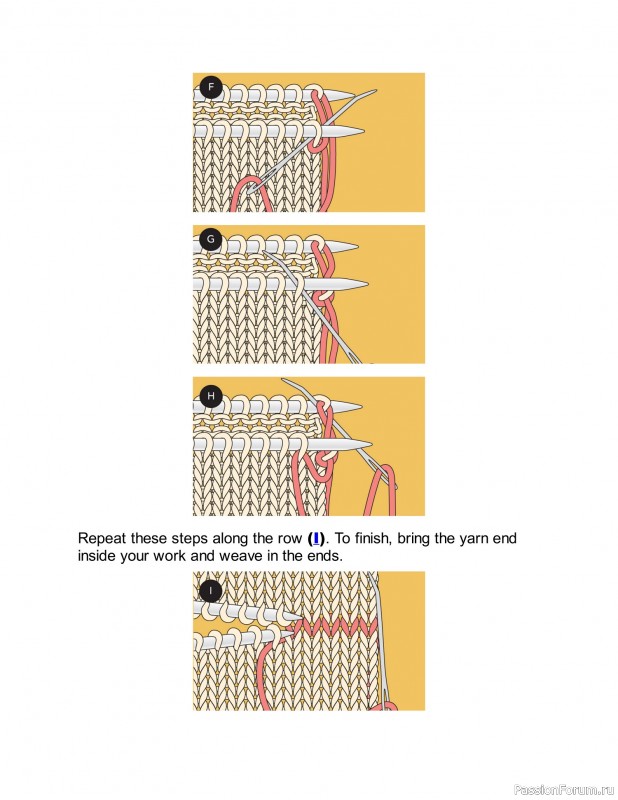 F

G

H

Repeat these steps along the row (I). To finish, bring the yarn end inside your work and weave in the ends.

I

PassionForum.ru