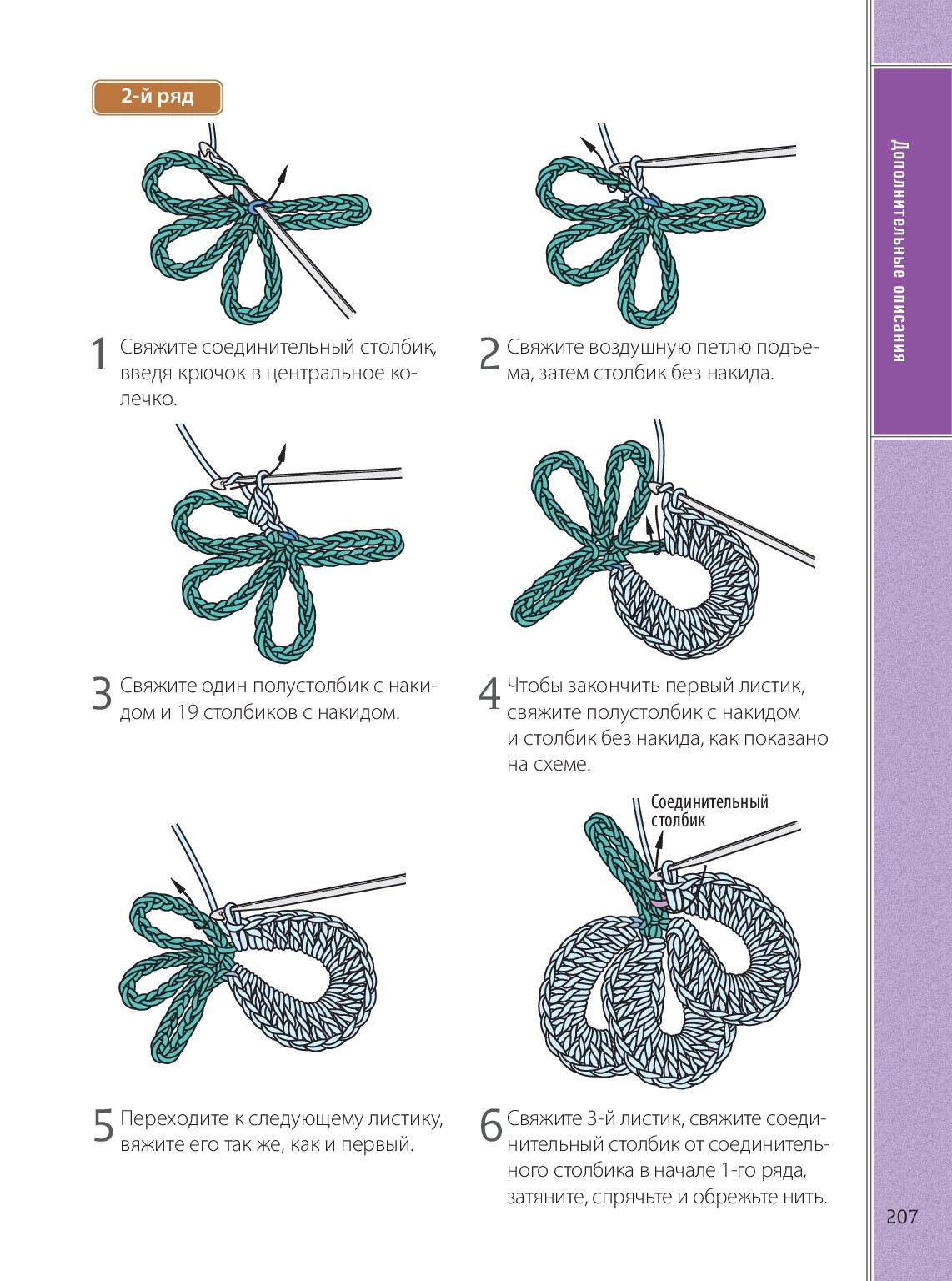 2-й ряд

1 Свяжите соединительный столбик, введя крючок в центральное колечко.

2 Свяжите воздушную петлю подъема, затем столбик без накида.

3 Свяжите один полустолбик с накидом и 19 столбиков с накидом.

4 Чтобы закончить первый листик, свяжите полустолбик с накидом и столбик без накида, как показано на схеме.

Соединительный столбик

5 Переходите к следующему листику, вяжите его так же, как и первый.

6 Свяжите 3-й листик, свяжите соединительный столбик от соединительного столбика в начале 1-го ряда, затяните, спрячьте и обрежьте нить.

Дополнительные описания

207