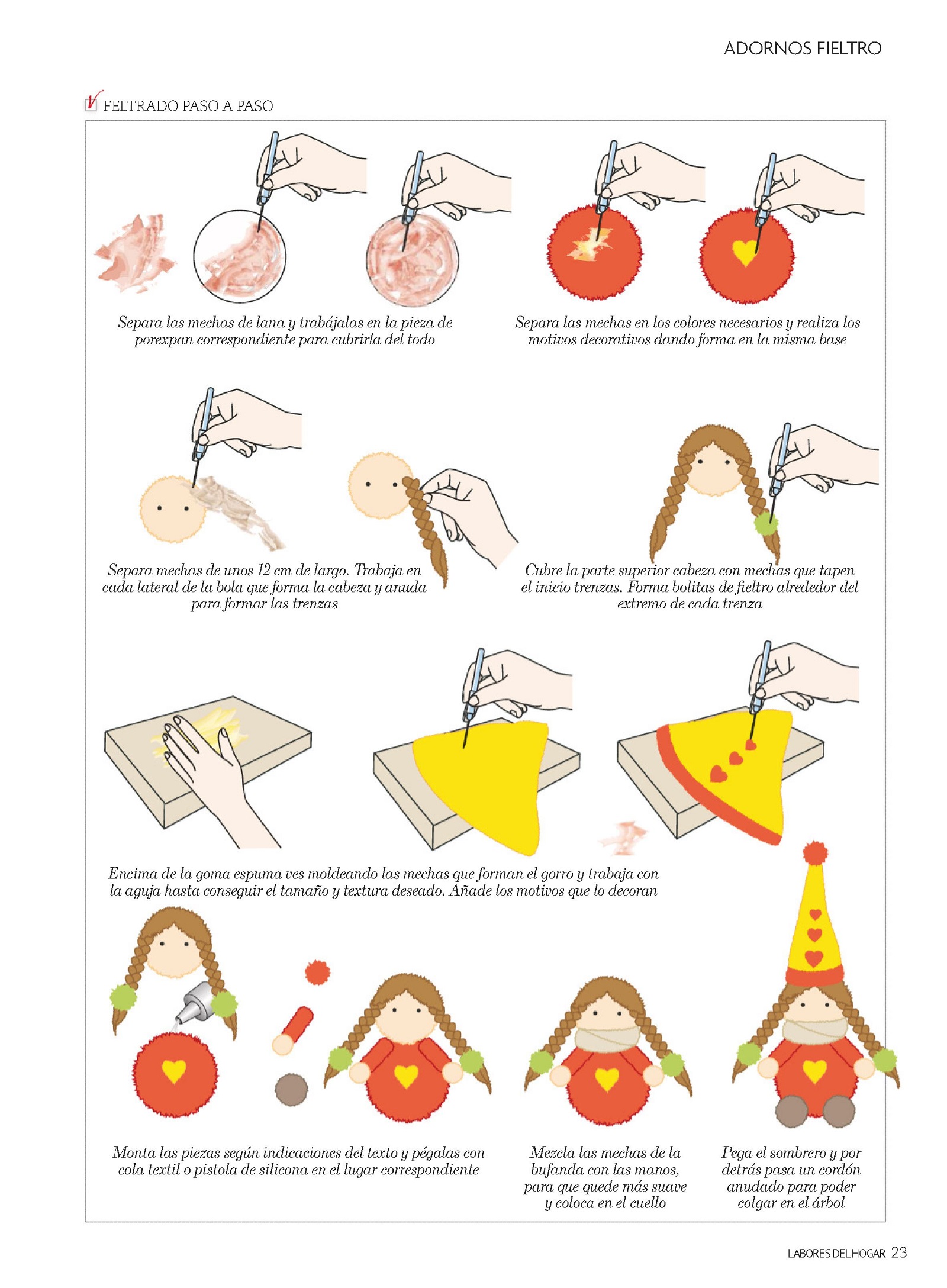 ADORNOS FIELTRO

FELTRADO PASO A PASO

Separa las mechas de lana y trabájalas en la pieza de porexpan correspondiente para cubrirla del todo

Separa las mechas en los colores necesarios y realiza los motivos decorativos dando forma en la misma base

Separa mechas de unos 12 cm de largo. Trabaja en cada lateral de la bola que forma la cabeza y anuda para formar las trenzas

Cubre la parte superior cabeza con mechas que tapen el inicio trenzas. Forma bolitas de fieltro alrededor del extremo de cada trenza

Encima de la goma espuma ves moldeando las mechas que forman el gorro y trabaja con la aguja hasta conseguir el tamaño y textura deseado. Añade los motivos que lo decoran

Monta las piezas según indicaciones del texto y pégalas con cola textil o pistola de silicona en el lugar correspondiente

Mezcla las mechas de la bufanda con las manos, para que quede más suave y coloca en el cuello

Pega el sombrero y por detrás pasa un cordón anudado para poder colgar en el árbol

LABORES DEL HOGAR 23