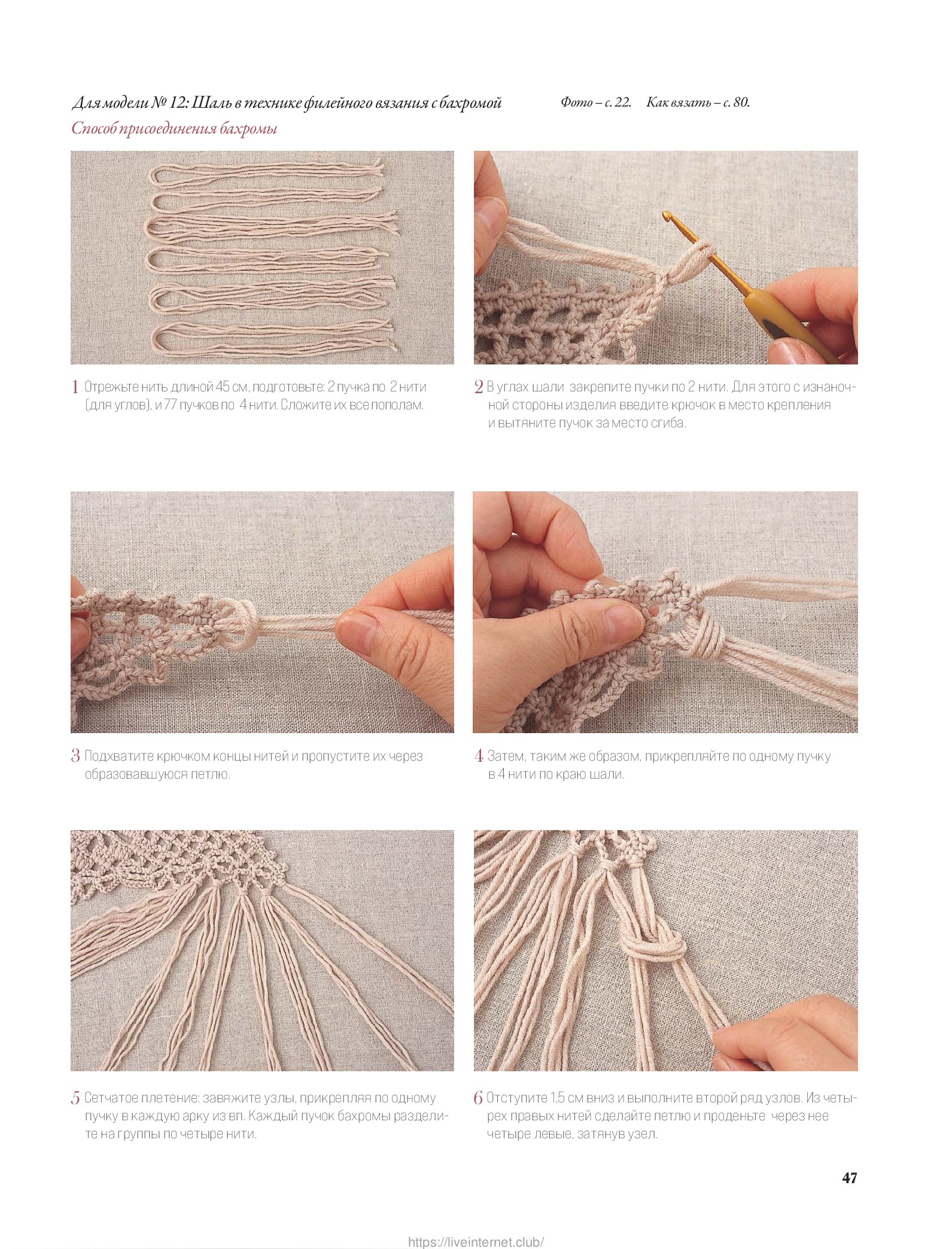 Для модели № 12: Шаль в технике филейного вязания с бахромой Фото – с. 22. Как вязать – с. 80.

Способ присоединения бахромы

1 Отрежьте нить длиной 45 см, подготовьте: 2 пучка по 2 нити (для углов), и 77 пучков по 4 нити. Сложите их все пополам.

2 В углах шали закрепите пучки по 2 нити. Для этого с изнаночной стороны изделия введите крючок в место крепления и вытяните пучок за место сгиба.

3 Подхватите крючком концы нитей и пропустите их через образовавшуюся петлю.

4 Затем, таким же образом, прикрепляйте по одному пучку в 4 нити по краю шали.

5 Сетчатое плетение: завяжите узлы, прикрепляя по одному пучку в каждую арку из вп. Каждый пучок бахромы разделите на группы по четыре нити.

6 Отступите 1,5 см вниз и выполните второй ряд узлов. Из четырех правых нитей сделайте петлю и проденьте через нее четыре левые, затянув узел.

47

https://liveinternet.club/