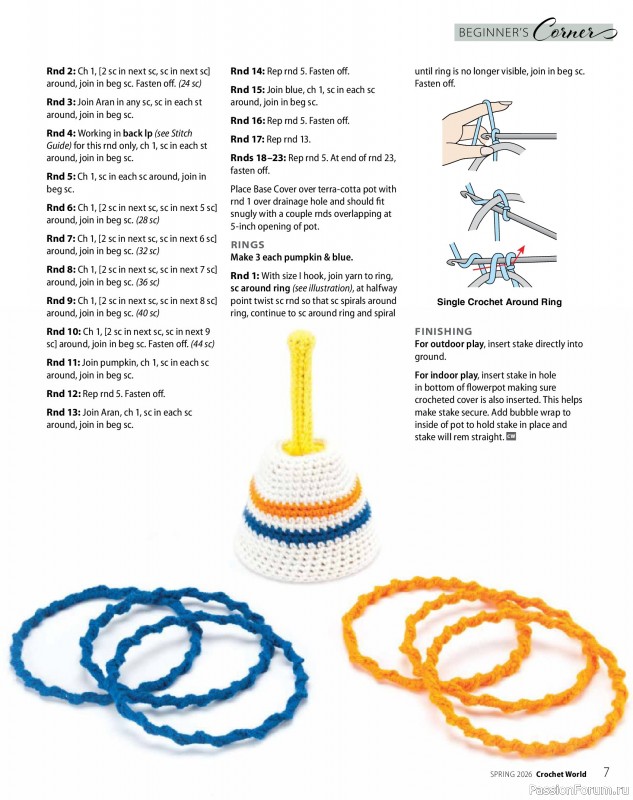 BEGINNER'S Corner

Rnd 2: Ch 1, [2 sc in next sc, sc in next sc] around, join in beg sc. Fasten off. (24 sc)

Rnd 3: Join Aran in any sc, sc in each st around, join in beg sc.

Rnd 4: Working in back lp (see Stitch Guide) for this rnd only, ch 1, sc in each st around, join in beg sc.

Rnd 5: Ch 1, sc in each sc around, join in beg sc.

Rnd 6: Ch 1, [2 sc in next sc, sc in next 5 sc] around, join in beg sc. (28 sc)

Rnd 7: Ch 1, [2 sc in next sc, sc in next 6 sc] around, join in beg sc. (32 sc)

Rnd 8: Ch 1, [2 sc in next sc, sc in next 7 sc] around, join in beg sc. (36 sc)

Rnd 9: Ch 1, [2 sc in next sc, sc in next 8 sc] around, join in beg sc. (40 sc)

Rnd 10: Ch 1, [2 sc in next sc, sc in next 9 sc] around, join in beg sc. Fasten off. (44 sc)

Rnd 11: Join pumpkin, ch 1, sc in each sc around, join in beg sc.

Rnd 12: Rep rnd 5. Fasten off.

Rnd 13: Join Aran, ch 1, sc in each sc around, join in beg sc.

Rnd 14: Rep rnd 5. Fasten off.

Rnd 15: Join blue, ch 1, sc in each sc around, join in beg sc.

Rnd 16: Rep rnd 5. Fasten off.

Rnd 17: Rep rnd 13.

Rnds 18–23: Rep rnd 5. At end of rnd 23, fasten off.

Place Base Cover over terra-cotta pot with rnd 1 over drainage hole and should fit snugly with a couple rnds overlapping at 5-inch opening of pot.

RINGS
Make 3 each pumpkin & blue.

Rnd 1: With size I hook, join yarn to ring, sc around ring (see illustration), at halfway point twist sc rnd so that sc spirals around ring, continue to sc around ring and spiral until ring is no longer visible, join in beg sc. Fasten off.

Single Crochet Around Ring

FINISHING
For outdoor play, insert stake directly into ground.

For indoor play, insert stake in hole in bottom of flowerpot making sure crocheted cover is also inserted. This helps make stake secure. Add bubble wrap to inside of pot to hold stake in place and stake will rem straight. CW

SPRING 2026 Crochet World 7

PassionForum.ru