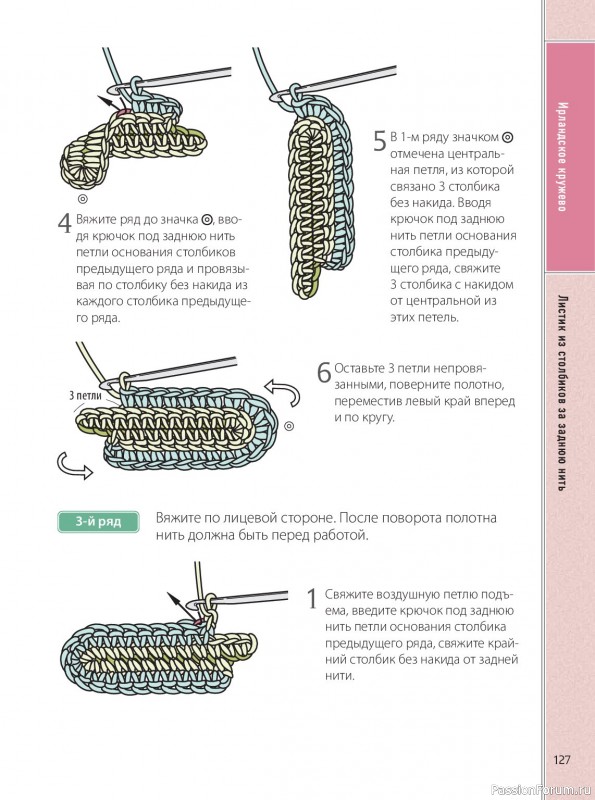 4 Вяжите ряд до значка ◎, вводя крючок под заднюю нить петли основания столбиков предыдущего ряда и провязывая по столбику без накида из каждого столбика предыдущего ряда.

5 В 1-м ряду значком ◎ отмечена центральная петля, из которой связано 3 столбика без накида. Вводя крючок под заднюю нить петли основания столбика предыдущего ряда, свяжите 3 столбика с накидом от центральной из этих петель.

3 петли

6 Оставьте 3 петли непровязанными, поверните полотно, переместив левый край вперед и по кругу.

3-й ряд Вяжите по лицевой стороне. После поворота полотна нить должна быть перед работой.

1 Свяжите воздушную петлю подъема, введите крючок под заднюю нить петли основания столбика предыдущего ряда, свяжите крайний столбик без накида от задней нити.

Ирландское кружево

Листик из столбиков за заднюю нить

127

PassionForum.ru