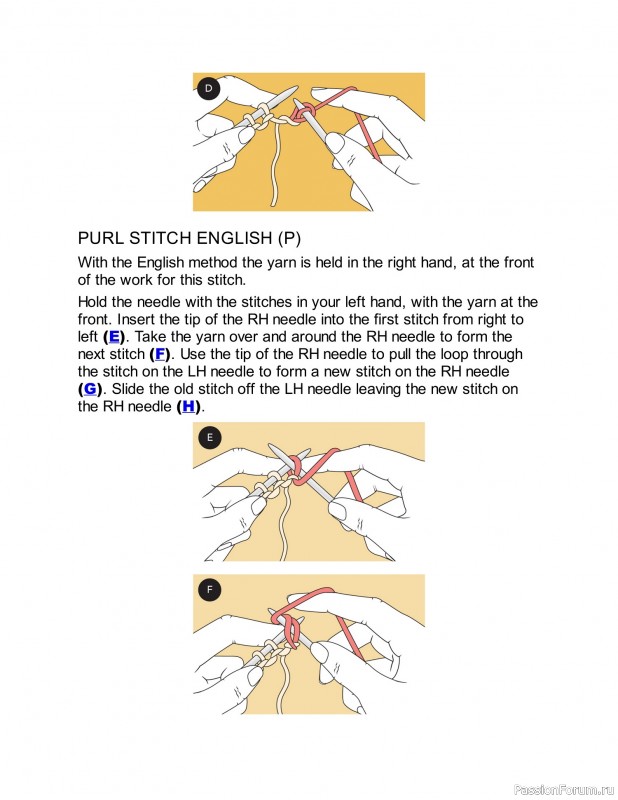 D

PURL STITCH ENGLISH (P)

With the English method the yarn is held in the right hand, at the front of the work for this stitch.

Hold the needle with the stitches in your left hand, with the yarn at the front. Insert the tip of the RH needle into the first stitch from right to left (E). Take the yarn over and around the RH needle to form the next stitch (F). Use the tip of the RH needle to pull the loop through the stitch on the LH needle to form a new stitch on the RH needle (G). Slide the old stitch off the LH needle leaving the new stitch on the RH needle (H).

E

F

PassionForum.ru