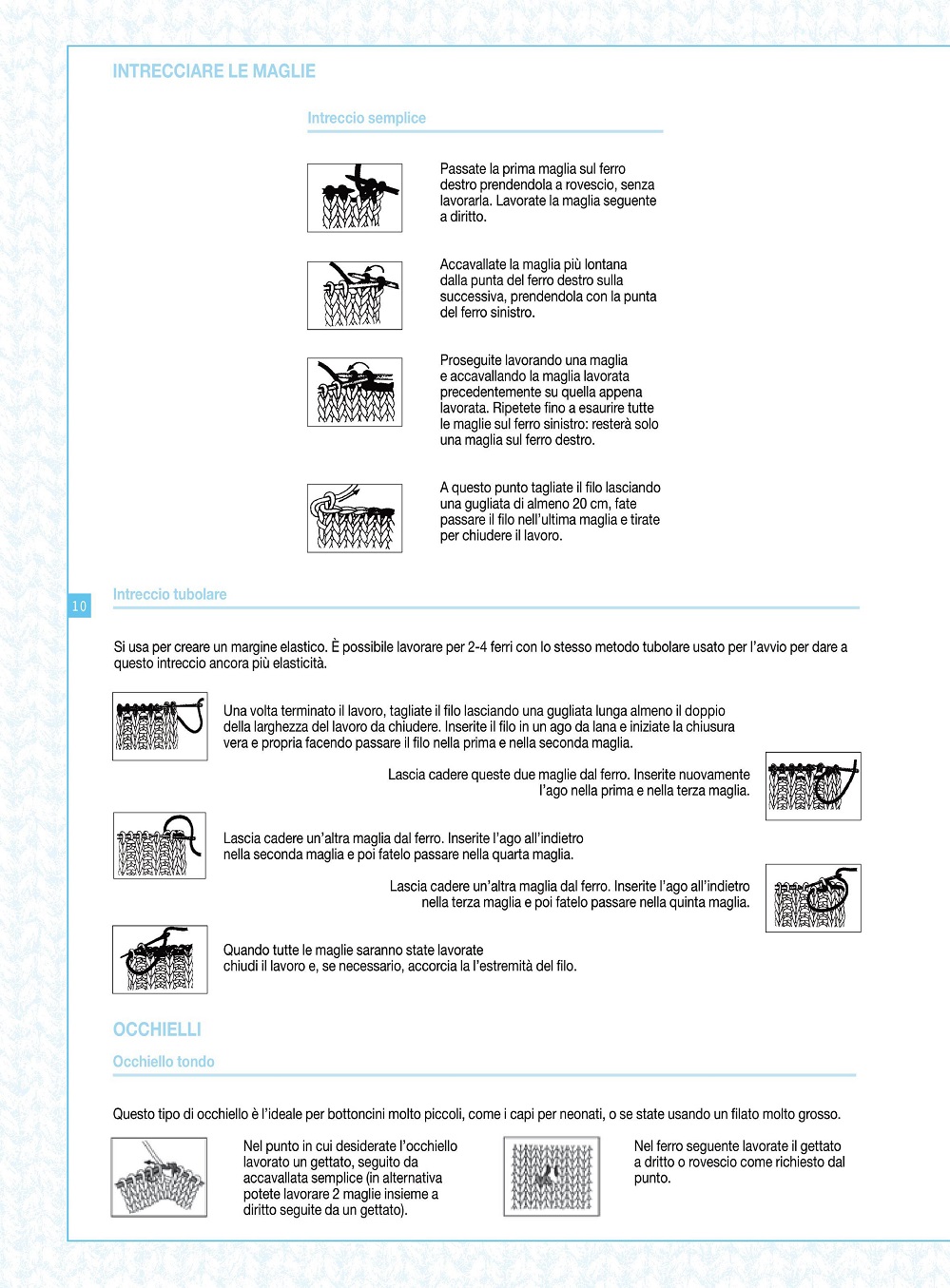 INTRECCIARE LE MAGLIE

Intreccio semplice

Passate la prima maglia sul ferro destro prendendola a rovescio, senza lavorarla. Lavorate la maglia seguente a diritto.

Accavallate la maglia più lontana dalla punta del ferro destro sulla successiva, prendendola con la punta del ferro sinistro.

Proseguite lavorando una maglia e accavallando la maglia lavorata precedentemente su quella appena lavorata. Ripetete fino a esaurire tutte le maglie sul ferro sinistro: resterà solo una maglia sul ferro destro.

A questo punto tagliate il filo lasciando una gugliata di almeno 20 cm, fate passare il filo nell'ultima maglia e tirate per chiudere il lavoro.

10

Intreccio tubolare

Si usa per creare un margine elastico. È possibile lavorare per 2-4 ferri con lo stesso metodo tubolare usato per l'avvio per dare a questo intreccio ancora più elasticità.

Una volta terminato il lavoro, tagliate il filo lasciando una gugliata lunga almeno il doppio della larghezza del lavoro da chiudere. Inserite il filo in un ago da lana e iniziate la chiusura vera e propria facendo passare il filo nella prima e nella seconda maglia.

Lascia cadere queste due maglie dal ferro. Inserite nuovamente l'ago nella prima e nella terza maglia.

Lascia cadere un'altra maglia dal ferro. Inserite l'ago all'indietro nella seconda maglia e poi fatelo passare nella quarta maglia.

Lascia cadere un'altra maglia dal ferro. Inserite l'ago all'indietro nella terza maglia e poi fatelo passare nella quinta maglia.

Quando tutte le maglie saranno state lavorate chiudi il lavoro e, se necessario, accorcia la l'estremità del filo.

OCCHIELLI

Occhiello tondo

Questo tipo di occhiello è l'ideale per bottoncini molto piccoli, come i capi per neonati, o se state usando un filato molto grosso.

Nel punto in cui desiderate l'occhiello lavorato un gettato, seguito da accavallata semplice (in alternativa potete lavorare 2 maglie insieme a diritto seguite da un gettato).

Nel ferro seguente lavorate il gettato a dritto o rovescio come richiesto dal punto.