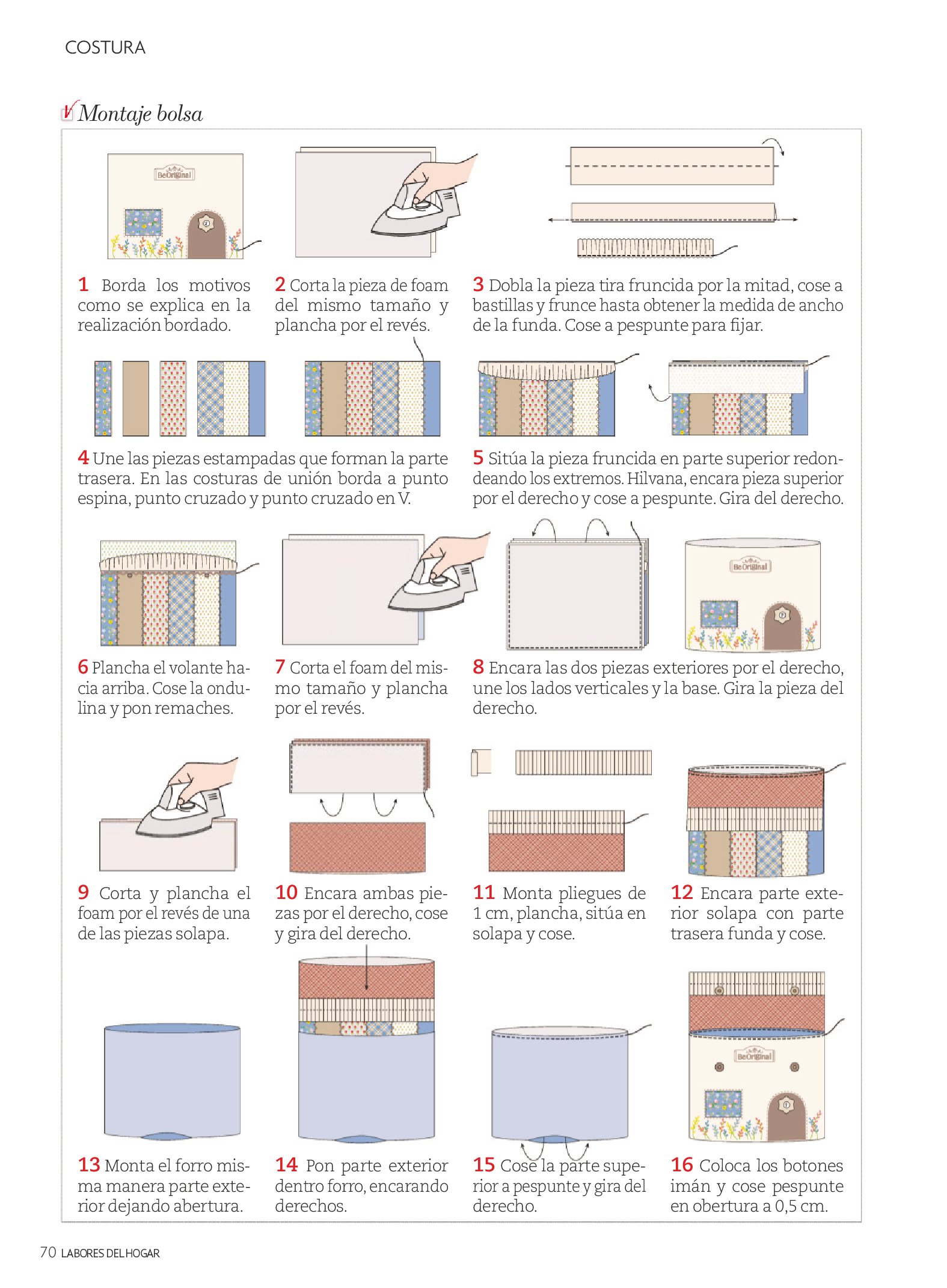 COSTURA

Montaje bolsa

BeOriginal

1 Borda los motivos como se explica en la realización bordado.

2 Corta la pieza de foam del mismo tamaño y plancha por el revés.

3 Dobla la pieza tira fruncida por la mitad, cose a bastillas y frunce hasta obtener la medida de ancho de la funda. Cose a pespunte para fijar.

4 Une las piezas estampadas que forman la parte trasera. En las costuras de unión borda a punto espina, punto cruzado y punto cruzado en V.

5 Sitúa la pieza fruncida en parte superior redondeando los extremos. Hilvana, encara pieza superior por el derecho y cose a pespunte. Gira del derecho.

BeOriginal

6 Plancha el volante hacia arriba. Cose la ondulina y pon remaches.

7 Corta el foam del mismo tamaño y plancha por el revés.

8 Encara las dos piezas exteriores por el derecho, une los lados verticales y la base. Gira la pieza del derecho.

9 Corta y plancha el foam por el revés de una de las piezas solapa.

10 Encara ambas piezas por el derecho, cose y gira del derecho.

11 Monta pliegues de 1 cm, plancha, sitúa en solapa y cose.

12 Encara parte exterior solapa con parte trasera funda y cose.

BeOriginal

13 Monta el forro misma manera parte exterior dejando abertura.

14 Pon parte exterior dentro forro, encarando derechos.

15 Cose la parte superior a pespunte y gira del derecho.

16 Coloca los botones imán y cose pespunte en obertura a 0,5 cm.

70 LABORES DEL HOGAR