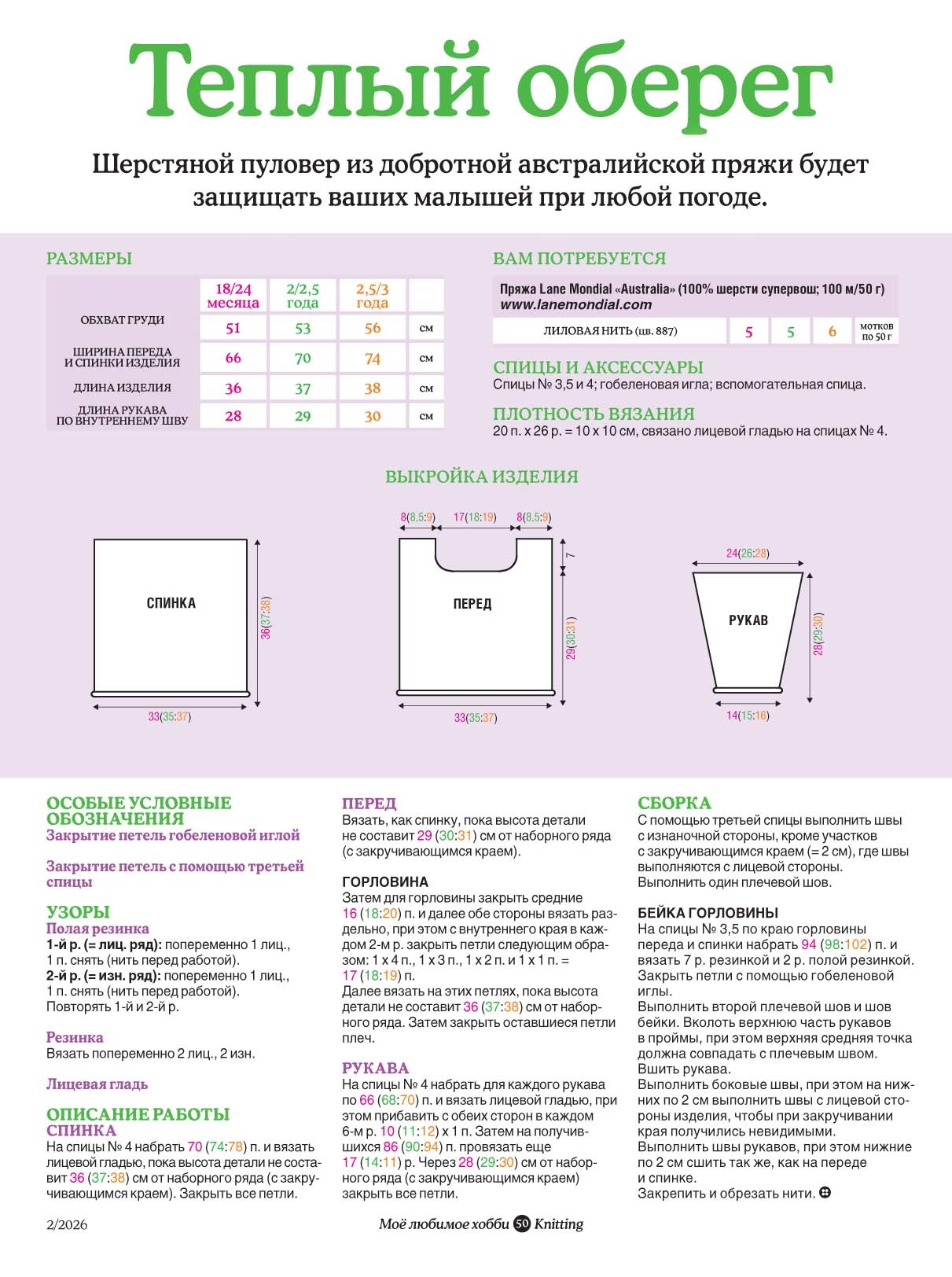 Теплый оберег

Шерстяной пуловер из добротной австралийской пряжи будет защищать ваших малышей при любой погоде.

РАЗМЕРЫ

| | 18/24 месяца | 2/2,5 года | 2,5/3 года | |
|---|---|---|---|---|
| ОБХВАТ ГРУДИ | 51 | 53 | 56 | см |
| ШИРИНА ПЕРЕДА И СПИНКИ ИЗДЕЛИЯ | 66 | 70 | 74 | см |
| ДЛИНА ИЗДЕЛИЯ | 36 | 37 | 38 | см |
| ДЛИНА РУКАВА ПО ВНУТРЕННЕМУ ШВУ | 28 | 29 | 30 | см |

ВАМ ПОТРЕБУЕТСЯ

Пряжа Lane Mondial «Australia» (100% шерсти супервош; 100 м/50 г) www.lanemondial.com

| ЛИЛОВАЯ НИТЬ (цв. 887) | 5 | 5 | 6 | мотков по 50 г |
|---|---|---|---|---|

СПИЦЫ И АКСЕССУАРЫ
Спицы № 3,5 и 4; гобеленовая игла; вспомогательная спица.

ПЛОТНОСТЬ ВЯЗАНИЯ
20 п. х 26 р. = 10 х 10 см, связано лицевой гладью на спицах № 4.

ВЫКРОЙКА ИЗДЕЛИЯ

СПИНКА
36(37:38)
33(35:37)

8(8,5:9) 17(18:19) 8(8,5:9)
7
ПЕРЕД
29(30:31)
33(35:37)

24(26:28)
РУКАВ
28(29:30)
14(15:16)

ОСОБЫЕ УСЛОВНЫЕ ОБОЗНАЧЕНИЯ
Закрытие петель гобеленовой иглой

Закрытие петель с помощью третьей спицы

УЗОРЫ
Полая резинка
1-й р. (= лиц. ряд): попеременно 1 лиц., 1 п. снять (нить перед работой).
2-й р. (= изн. ряд): попеременно 1 лиц., 1 п. снять (нить перед работой).
Повторять 1-й и 2-й р.

Резинка
Вязать попеременно 2 лиц., 2 изн.

Лицевая гладь

ОПИСАНИЕ РАБОТЫ
СПИНКА
На спицы № 4 набрать 70 (74:78) п. и вязать лицевой гладью, пока высота детали не составит 36 (37:38) см от наборного ряда (с закручивающимся краем). Закрыть все петли.

ПЕРЕД
Вязать, как спинку, пока высота детали не составит 29 (30:31) см от наборного ряда (с закручивающимся краем).

ГОРЛОВИНА
Затем для горловины закрыть средние 16 (18:20) п. и далее обе стороны вязать раздельно, при этом с внутреннего края в каждом 2-м р. закрыть петли следующим образом: 1 х 4 п., 1 х 3 п., 1 х 2 п. и 1 х 1 п. = 17 (18:19) п.
Далее вязать на этих петлях, пока высота детали не составит 36 (37:38) см от наборного ряда. Затем закрыть оставшиеся петли плеч.

РУКАВА
На спицы № 4 набрать для каждого рукава по 66 (68:70) п. и вязать лицевой гладью, при этом прибавить с обеих сторон в каждом 6-м р. 10 (11:12) х 1 п. Затем на получившихся 86 (90:94) п. провязать еще 17 (14:11) р. Через 28 (29:30) см от наборного ряда (с закручивающимся краем) закрыть все петли.

СБОРКА
С помощью третьей спицы выполнить швы с изнаночной стороны, кроме участков с закручивающимся краем (= 2 см), где швы выполняются с лицевой стороны.
Выполнить один плечевой шов.

БЕЙКА ГОРЛОВИНЫ
На спицы № 3,5 по краю горловины переда и спинки набрать 94 (98:102) п. и вязать 7 р. резинкой и 2 р. полой резинкой. Закрыть петли с помощью гобеленовой иглы.
Выполнить второй плечевой шов и шов бейки. Вколоть верхнюю часть рукавов в проймы, при этом верхняя средняя точка должна совпадать с плечевым швом.
Вшить рукава.
Выполнить боковые швы, при этом на нижних по 2 см выполнить швы с лицевой стороны изделия, чтобы при закручивании края получились невидимыми.
Выполнить швы рукавов, при этом нижние по 2 см сшить так же, как на переде и спинке.
Закрепить и обрезать нити.

2/2026 Моё любимое хобби 50 Knitting