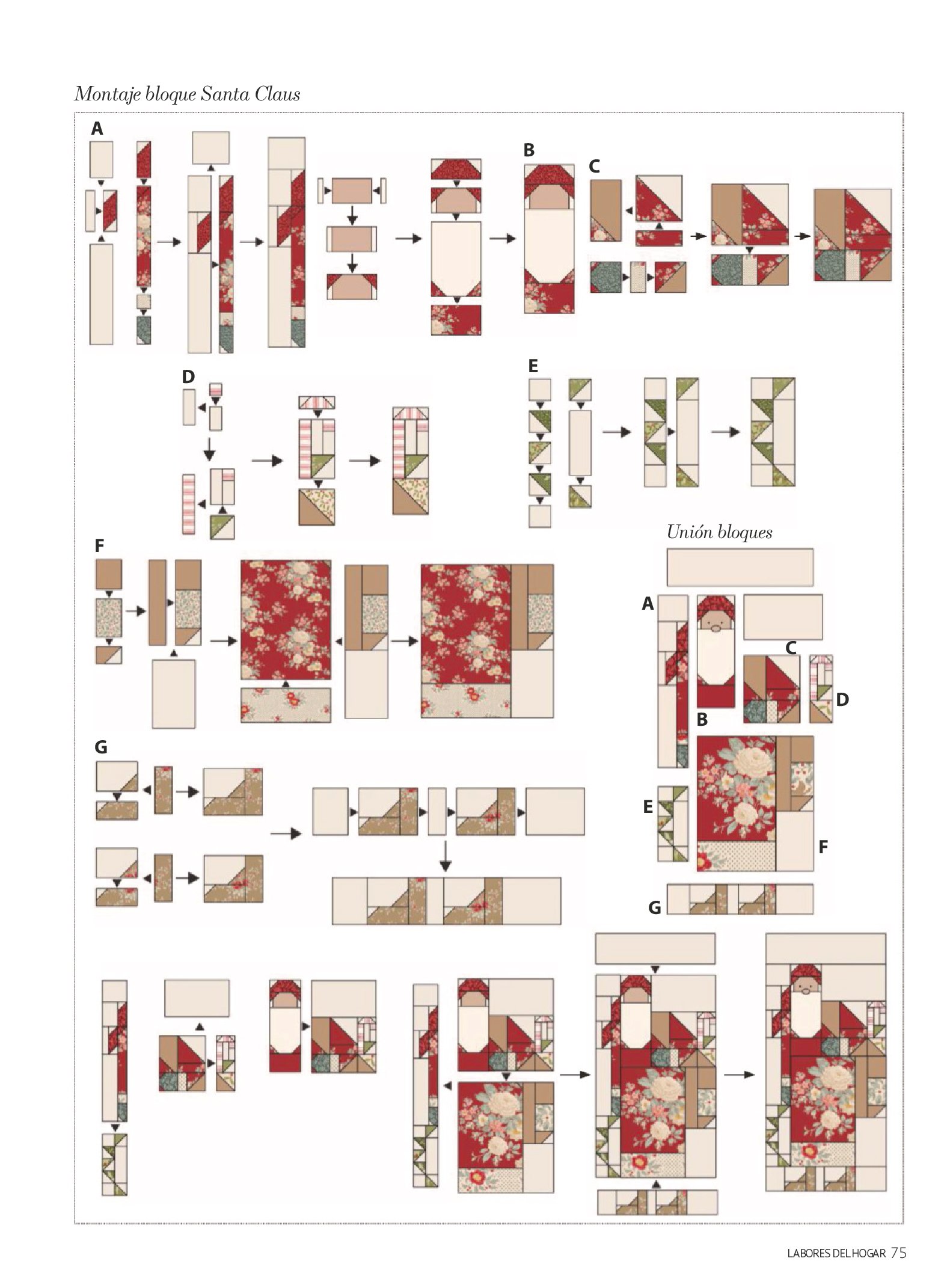 Montaje bloque Santa Claus

A

B

C

D

E

F

G

Unión bloques

A

C

D

B

E

F

G

LABORES DEL HOGAR 75