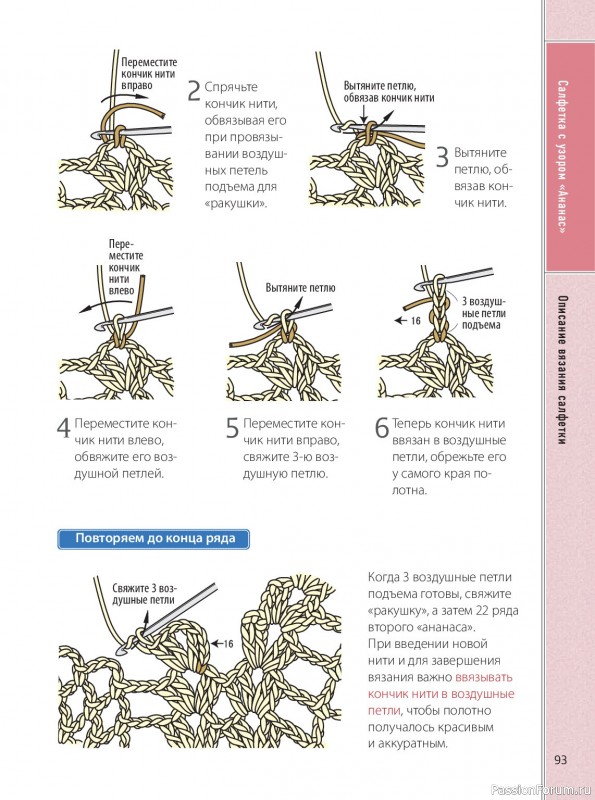 Переместите кончик нити вправо

2 Спрячьте кончик нити, обвязывая его при провязывании воздушных петель подъема для «ракушки».

Вытяните петлю, обвязав кончик нити

3 Вытяните петлю, обвязав кончик нити.

Переместите кончик нити влево

Вытяните петлю

3 воздушные петли подъема

16

4 Переместите кончик нити влево, обвяжите его воздушной петлей.

5 Переместите кончик нити вправо, свяжите 3-ю воздушную петлю.

6 Теперь кончик нити ввязан в воздушные петли, обрежьте его у самого края полотна.

Повторяем до конца ряда

Свяжите 3 воздушные петли

16

Когда 3 воздушные петли подъема готовы, свяжите «ракушку», а затем 22 ряда второго «ананаса». При введении новой нити и для завершения вязания важно ввязывать кончик нити в воздушные петли, чтобы полотно получалось красивым и аккуратным.

Салфетка с узором «Ананас»

Описание вязания салфетки

93

PassionForum.ru