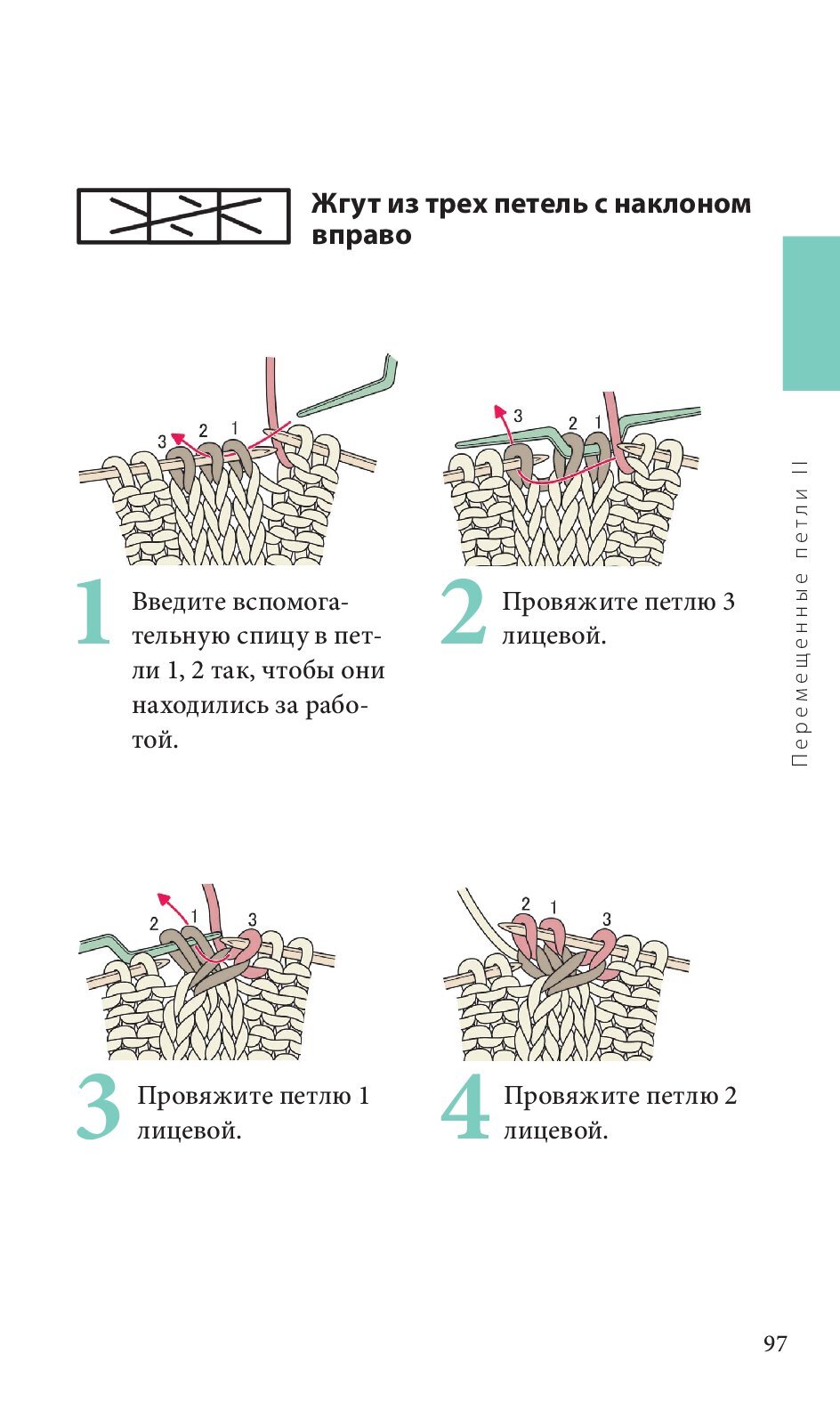 Жгут из трех петель с наклоном вправо

3 2 1

3 2 1

1 Введите вспомогательную спицу в петли 1, 2 так, чтобы они находились за работой.

2 Провяжите петлю 3 лицевой.

2 1 3

2 1 3

3 Провяжите петлю 1 лицевой.

4 Провяжите петлю 2 лицевой.

Перемещенные петли II

97