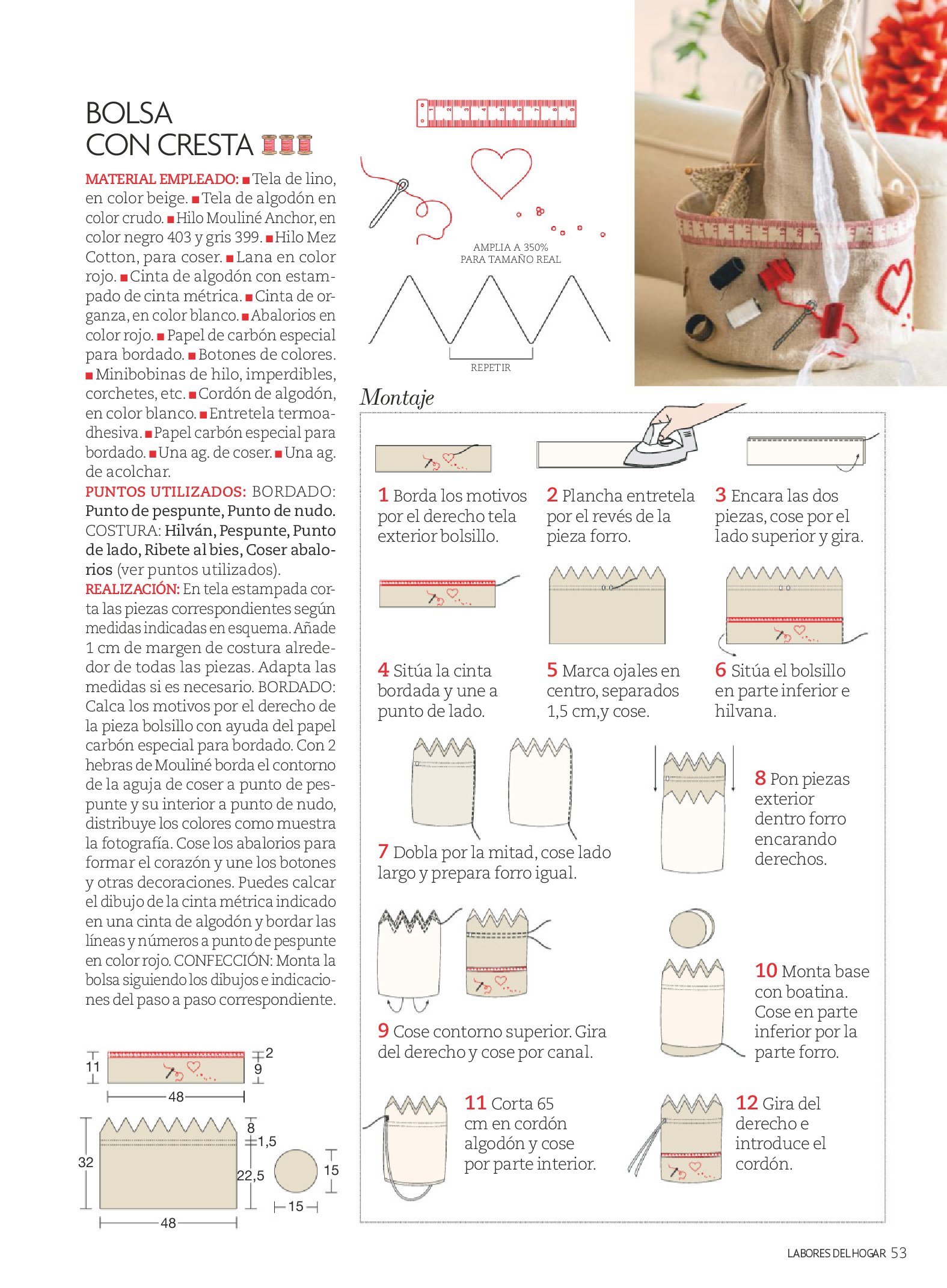 BOLSA
CON CRESTA

MATERIAL EMPLEADO: ■ Tela de lino, en color beige. ■ Tela de algodón en color crudo. ■ Hilo Mouliné Anchor, en color negro 403 y gris 399. ■ Hilo Mez Cotton, para coser. ■ Lana en color rojo. ■ Cinta de algodón con estampado de cinta métrica. ■ Cinta de organza, en color blanco. ■ Abalorios en color rojo. ■ Papel de carbón especial para bordado. ■ Botones de colores. ■ Minibobinas de hilo, imperdibles, corchetes, etc. ■ Cordón de algodón, en color blanco. ■ Entretela termoadhesiva. ■ Papel carbón especial para bordado. ■ Una ag. de coser. ■ Una ag. de acolchar.
PUNTOS UTILIZADOS: BORDADO: Punto de pespunte, Punto de nudo. COSTURA: Hilván, Pespunte, Punto de lado, Ribete al bies, Coser abalorios (ver puntos utilizados).
REALIZACIÓN: En tela estampada corta las piezas correspondientes según medidas indicadas en esquema. Añade 1 cm de margen de costura alrededor de todas las piezas. Adapta las medidas si es necesario. BORDADO: Calca los motivos por el derecho de la pieza bolsillo con ayuda del papel carbón especial para bordado. Con 2 hebras de Mouliné borda el contorno de la aguja de coser a punto de pespunte y su interior a punto de nudo, distribuye los colores como muestra la fotografía. Cose los abalorios para formar el corazón y une los botones y otras decoraciones. Puedes calcar el dibujo de la cinta métrica indicado en una cinta de algodón y bordar las líneas y números a punto de pespunte en color rojo. CONFECCIÓN: Monta la bolsa siguiendo los dibujos e indicaciones del paso a paso correspondiente.

11 2 9 48
32 8 1,5 22,5 48 15 15

1 2 3 4 5 6 7 8 9

AMPLIA A 350%
PARA TAMAÑO REAL

REPETIR

Montaje

1 Borda los motivos por el derecho tela exterior bolsillo.

2 Plancha entretela por el revés de la pieza forro.

3 Encara las dos piezas, cose por el lado superior y gira.

4 Sitúa la cinta bordada y une a punto de lado.

5 Marca ojales en centro, separados 1,5 cm,y cose.

6 Sitúa el bolsillo en parte inferior e hilvana.

7 Dobla por la mitad, cose lado largo y prepara forro igual.

8 Pon piezas exterior dentro forro encarando derechos.

9 Cose contorno superior. Gira del derecho y cose por canal.

10 Monta base con boatina. Cose en parte inferior por la parte forro.

11 Corta 65 cm en cordón algodón y cose por parte interior.

12 Gira del derecho e introduce el cordón.

LABORES DEL HOGAR 53