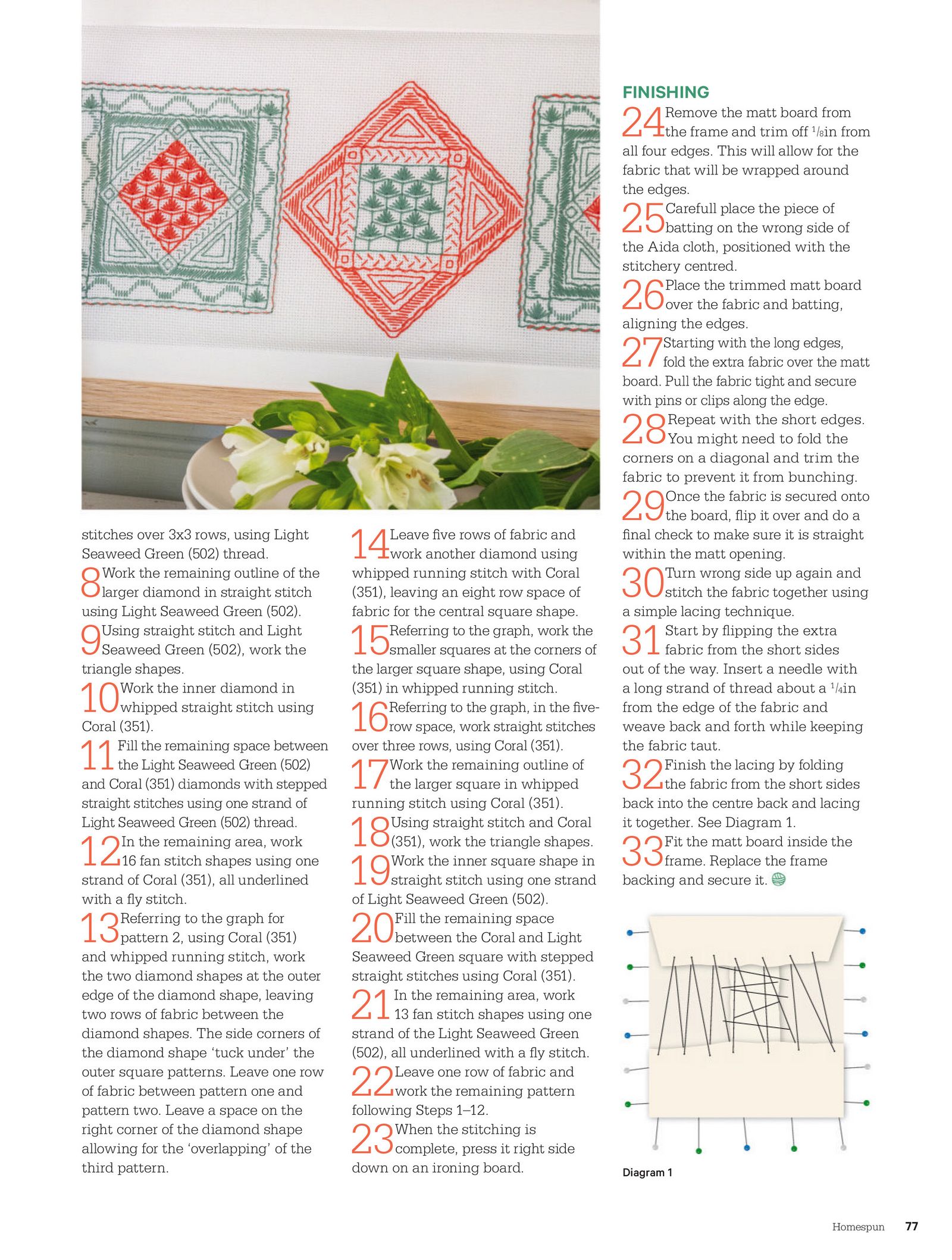 stitches over 3x3 rows, using Light Seaweed Green (502) thread.

8 Work the remaining outline of the larger diamond in straight stitch using Light Seaweed Green (502).

9 Using straight stitch and Light Seaweed Green (502), work the triangle shapes.

10 Work the inner diamond in whipped straight stitch using Coral (351).

11 Fill the remaining space between the Light Seaweed Green (502) and Coral (351) diamonds with stepped straight stitches using one strand of Light Seaweed Green (502) thread.

12 In the remaining area, work 16 fan stitch shapes using one strand of Coral (351), all underlined with a fly stitch.

13 Referring to the graph for pattern 2, using Coral (351) and whipped running stitch, work the two diamond shapes at the outer edge of the diamond shape, leaving two rows of fabric between the diamond shapes. The side corners of the diamond shape 'tuck under' the outer square patterns. Leave one row of fabric between pattern one and pattern two. Leave a space on the right corner of the diamond shape allowing for the 'overlapping' of the third pattern.

14 Leave five rows of fabric and work another diamond using whipped running stitch with Coral (351), leaving an eight row space of fabric for the central square shape.

15 Referring to the graph, work the smaller squares at the corners of the larger square shape, using Coral (351) in whipped running stitch.

16 Referring to the graph, in the five-row space, work straight stitches over three rows, using Coral (351).

17 Work the remaining outline of the larger square in whipped running stitch using Coral (351).

18 Using straight stitch and Coral (351), work the triangle shapes.

19 Work the inner square shape in straight stitch using one strand of Light Seaweed Green (502).

20 Fill the remaining space between the Coral and Light Seaweed Green square with stepped straight stitches using Coral (351).

21 In the remaining area, work 13 fan stitch shapes using one strand of the Light Seaweed Green (502), all underlined with a fly stitch.

22 Leave one row of fabric and work the remaining pattern following Steps 1–12.

23 When the stitching is complete, press it right side down on an ironing board.

FINISHING

24 Remove the matt board from the frame and trim off $\frac{1}{8}$in from all four edges. This will allow for the fabric that will be wrapped around the edges.

25 Carefull place the piece of batting on the wrong side of the Aida cloth, positioned with the stitchery centred.

26 Place the trimmed matt board over the fabric and batting, aligning the edges.

27 Starting with the long edges, fold the extra fabric over the matt board. Pull the fabric tight and secure with pins or clips along the edge.

28 Repeat with the short edges. You might need to fold the corners on a diagonal and trim the fabric to prevent it from bunching.

29 Once the fabric is secured onto the board, flip it over and do a final check to make sure it is straight within the matt opening.

30 Turn wrong side up again and stitch the fabric together using a simple lacing technique.

31 Start by flipping the extra fabric from the short sides out of the way. Insert a needle with a long strand of thread about a $\frac{1}{4}$in from the edge of the fabric and weave back and forth while keeping the fabric taut.

32 Finish the lacing by folding the fabric from the short sides back into the centre back and lacing it together. See Diagram 1.

33 Fit the matt board inside the frame. Replace the frame backing and secure it.

Diagram 1

Homespun 77